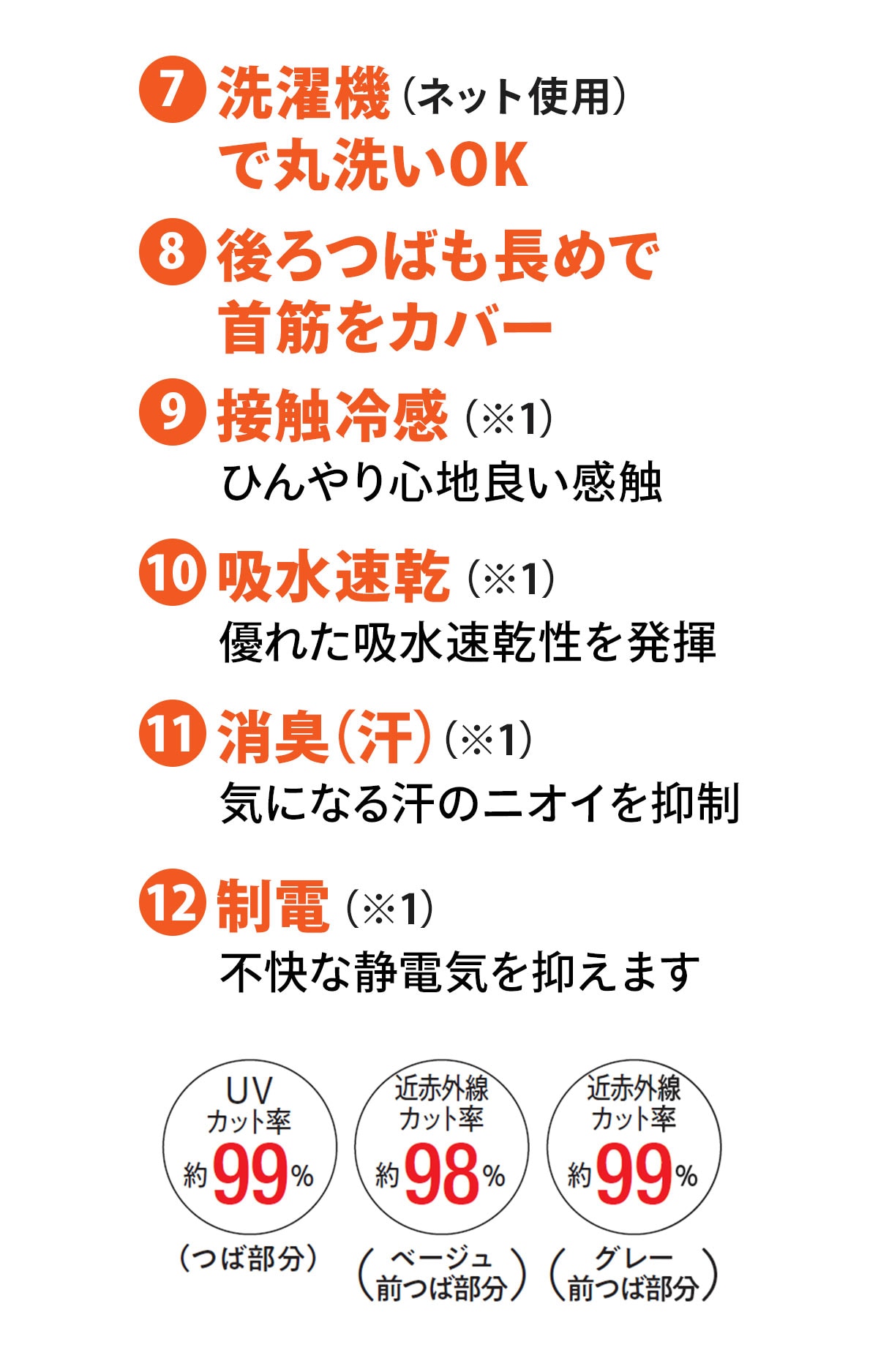 7 洗濯機(ネット使用)
で丸洗いOK

8 後ろつばも長めで
首筋をカバー

9 接触冷感(※1)
ひんやり心地良い感触

10 吸水速乾(※1)
優れた吸水速乾性を発揮

11 消臭(汗)(※1)
気になる汗のニオイを抑制

12 制電(※1)
不快な静電気を抑えます

UV
カット率
約99%
(つば部分)

近赤外線
カット率
約98%
(ベージュ
前つば部分)

近赤外線
カット率
約99%
(グレー
前つば部分)