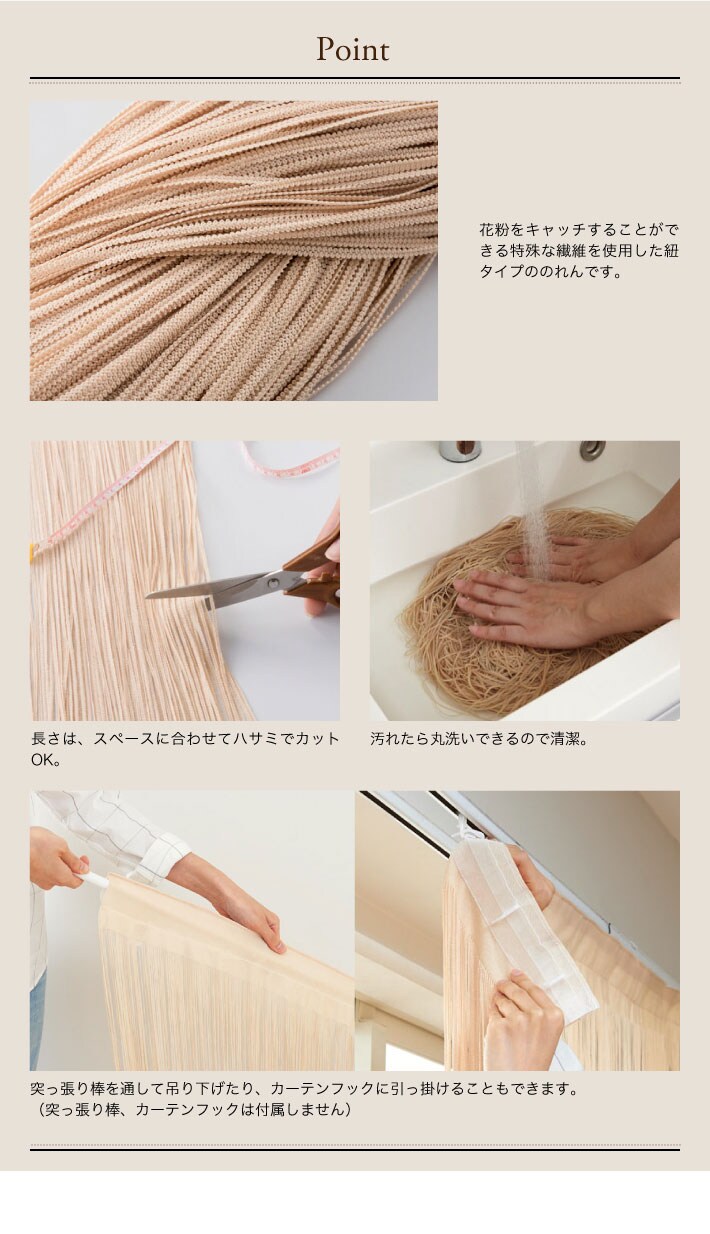 Point

花粉をキャッチすることができる特殊な繊維を使用した紐タイプののれんです。

長さは、スペースに合わせてハサミでカットOK。

汚れたら丸洗いできるので清潔。

突っ張り棒を通して吊り下げたり、カーテンフックに引っ掛けることもできます。
（突っ張り棒、カーテンフックは付属しません）