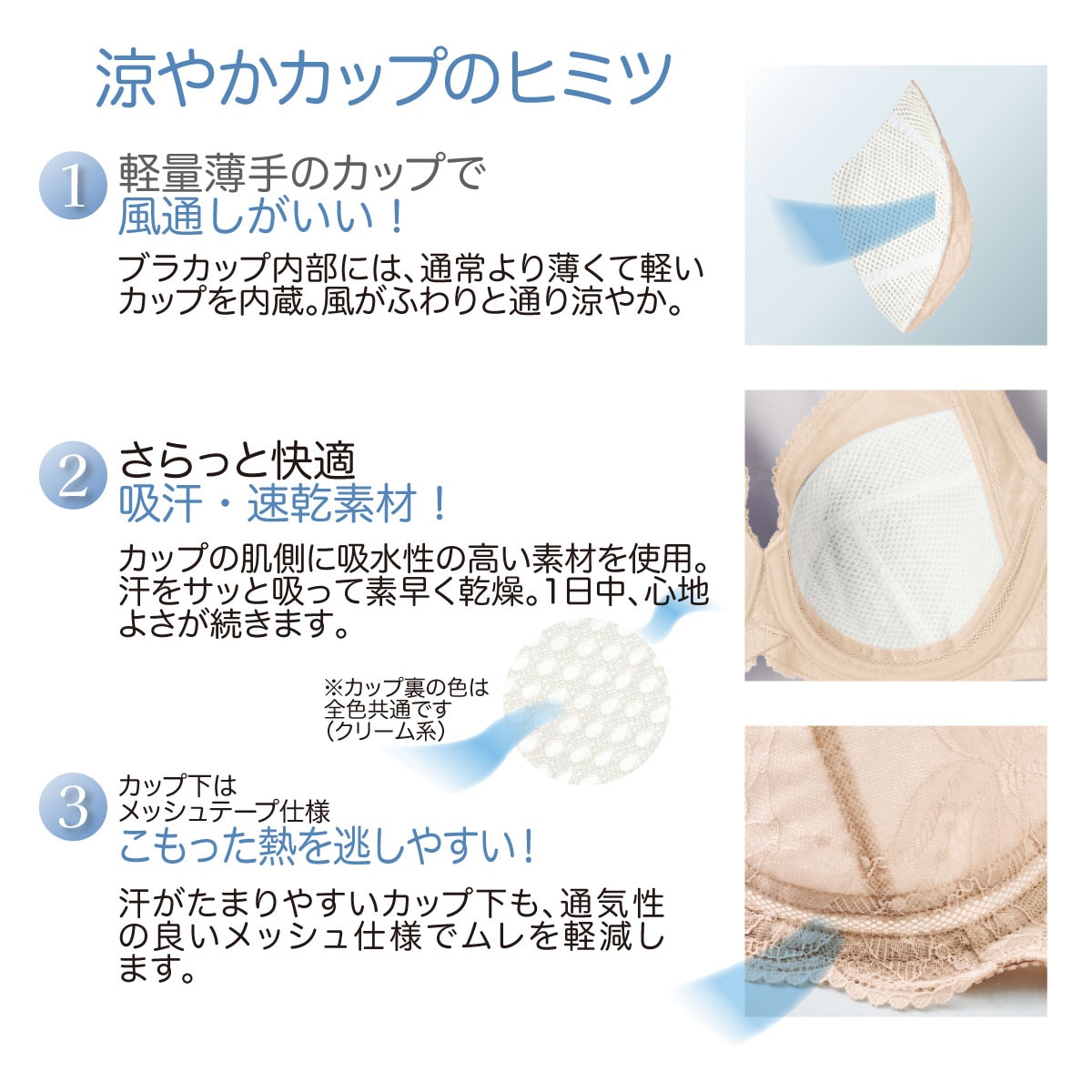 涼やかカップのヒミツ

1 軽量薄手のカップで
風通しがいい！

ブラカップ内部には、通常より薄くて軽いカップを内蔵。風がふわりと通り涼やか。

2 さらっと快適
吸汗・速乾素材！

カップの肌側に吸水性の高い素材を使用。汗をサッと吸って素早く乾燥。1日中、心地よさが続きます。

※カップ裏の色は全色共通です（クリーム系）

3 カップ下は
メッシュテープ仕様
こもった熱を逃しやすい！

汗がたまりやすいカップ下も、通気性の良いメッシュ仕様でムレを軽減します。