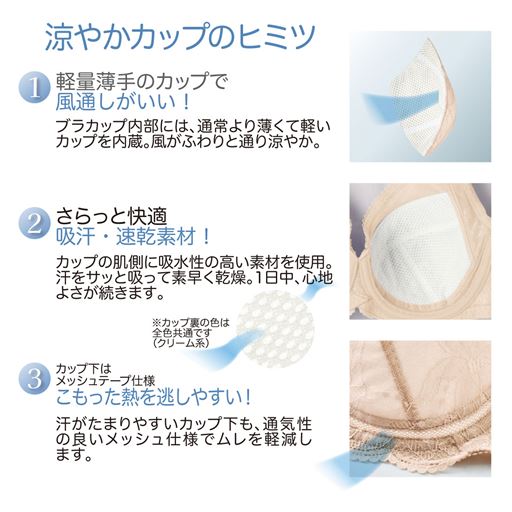 涼やかカップのヒミツ

1 軽量薄手のカップで
風通しがいい！

ブラカップ内部には、通常より薄くて軽いカップを内蔵。風がふわりと通り涼やか。

2 さらっと快適
吸汗・速乾素材！

カップの肌側に吸水性の高い素材を使用。汗をサッと吸って素早く乾燥。1日中、心地よさが続きます。

※カップ裏の色は全色共通です（クリーム系）

3 カップ下は
メッシュテープ仕様
こもった熱を逃しやすい！

汗がたまりやすいカップ下も、通気性の良いメッシュ仕様でムレを軽減します。