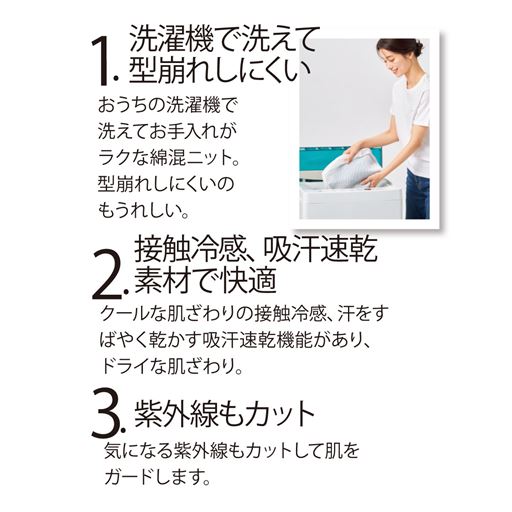 1. 洗濯機で洗えて型崩れしにくい

おうちの洗濯機で洗えてお手入れがラクな綿混ニット。型崩れしにくいのもうれしい。

2. 接触冷感、吸汗速乾素材で快適

クールな肌ざわりの接触冷感、汗をすばやく乾かす吸汗速乾機能があり、ドライな肌ざわり。

3. 紫外線もカット

気になる紫外線もカットして肌をガードします。