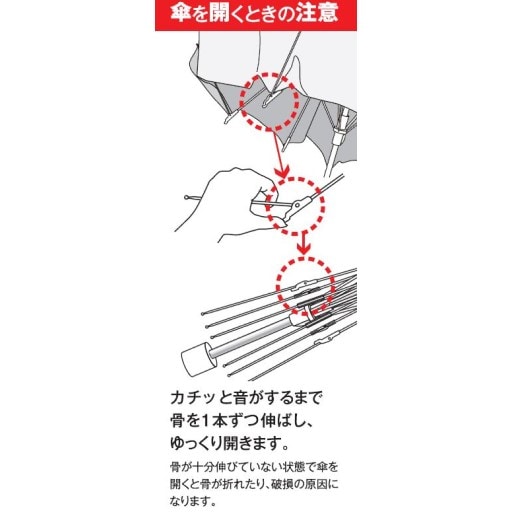 傘を開くときの注意

カチッと音がするまで骨を1本ずつ伸ばし、ゆっくり開きます。

骨が十分伸びていない状態で傘を開くと骨が折れたり、破損の原因になります。