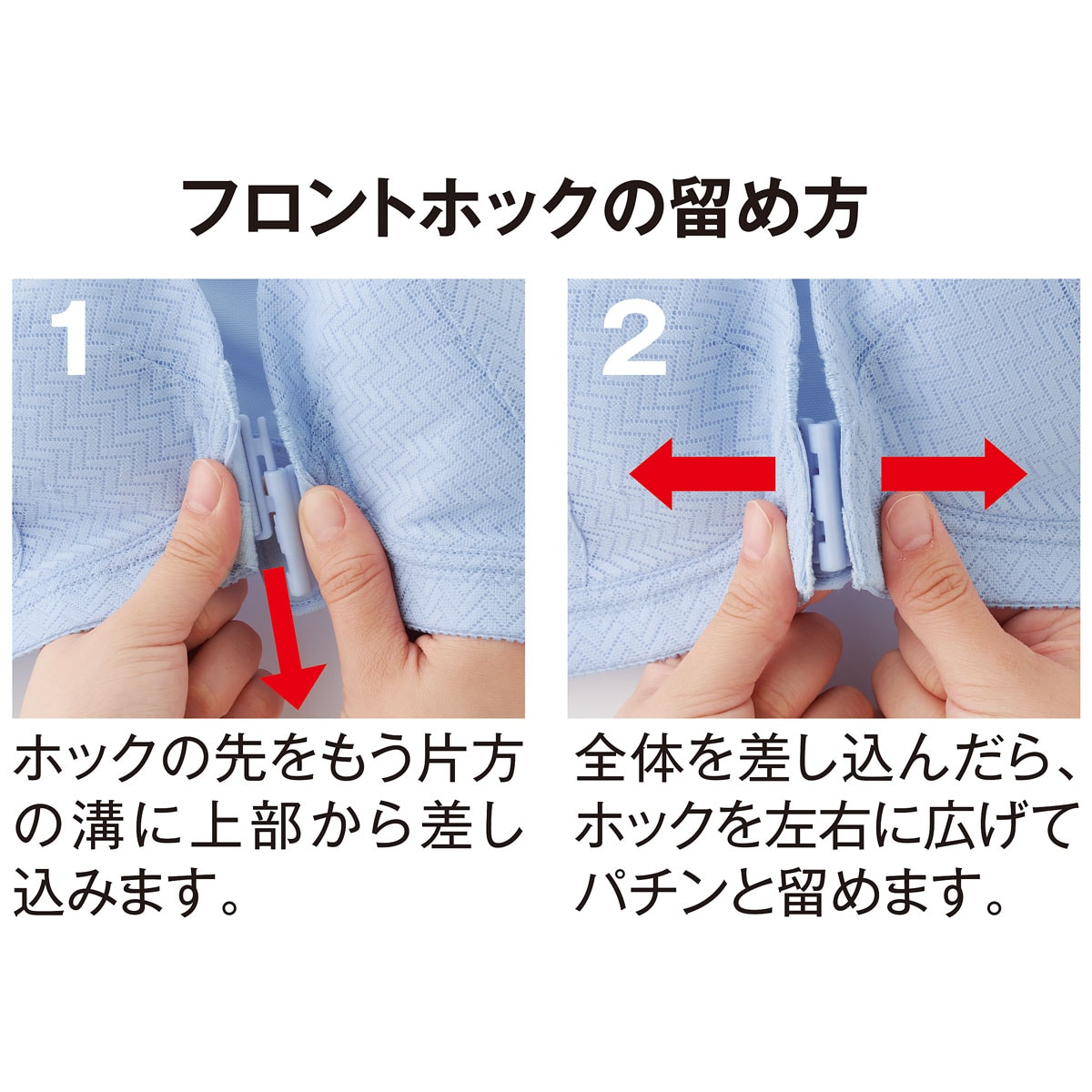 フロントホックの留め方

1

ホックの先をもう片方の溝に上部から差し込みます。

2

全体を差し込んだら、ホックを左右に広げてパチンと留めます。