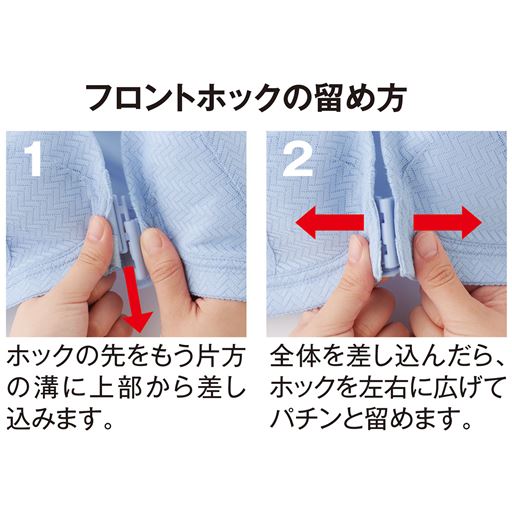 フロントホックの留め方

1

ホックの先をもう片方の溝に上部から差し込みます。

2

全体を差し込んだら、ホックを左右に広げてパチンと留めます。