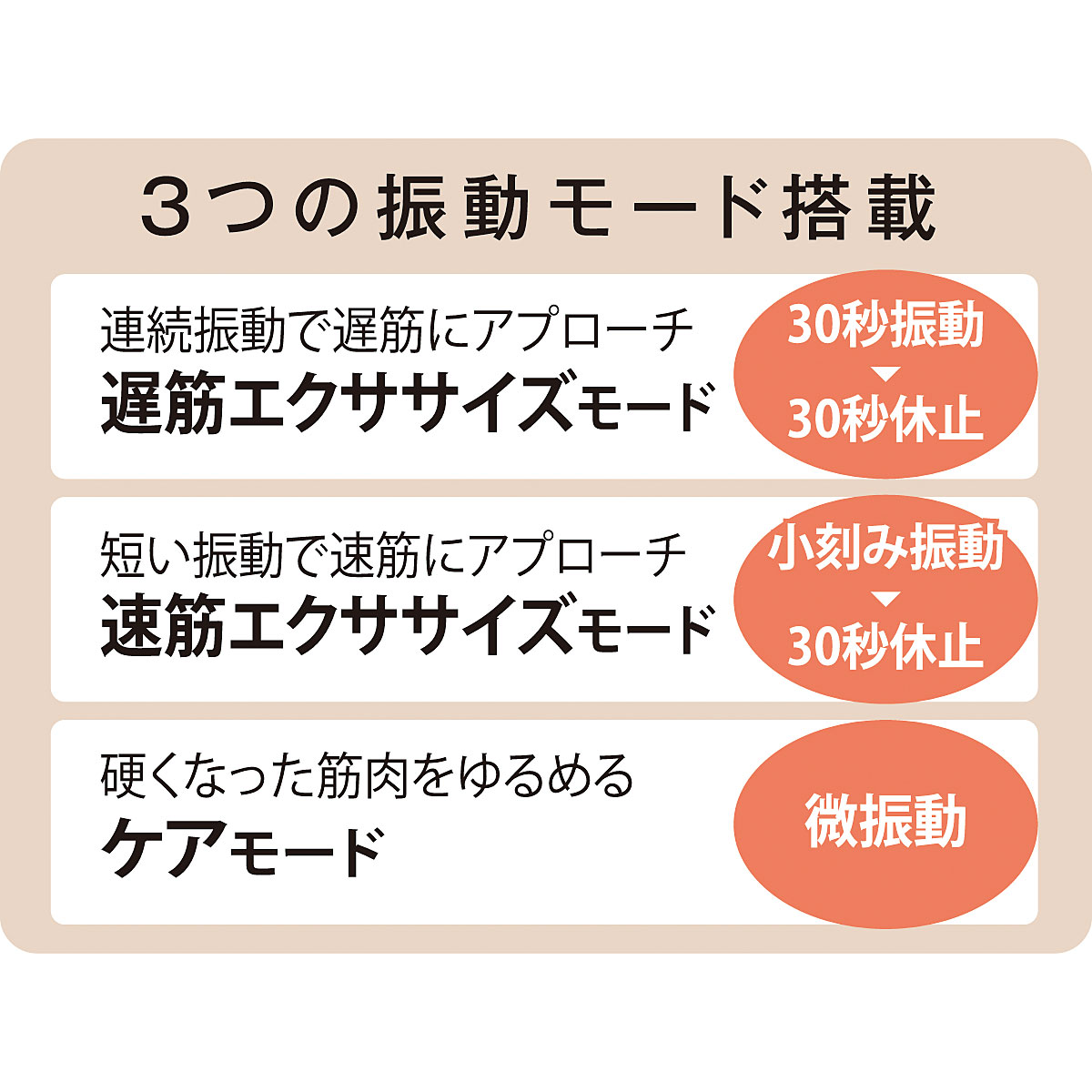 3つの振動モード搭載

連続振動で遅筋にアプローチ
遅筋エクササイズモード

30秒振動
▼
30秒休止

短い振動で速筋にアプローチ
速筋エクササイズモード

小刻み振動
▼
30秒休止

硬くなった筋肉をゆるめる
ケアモード

微振動