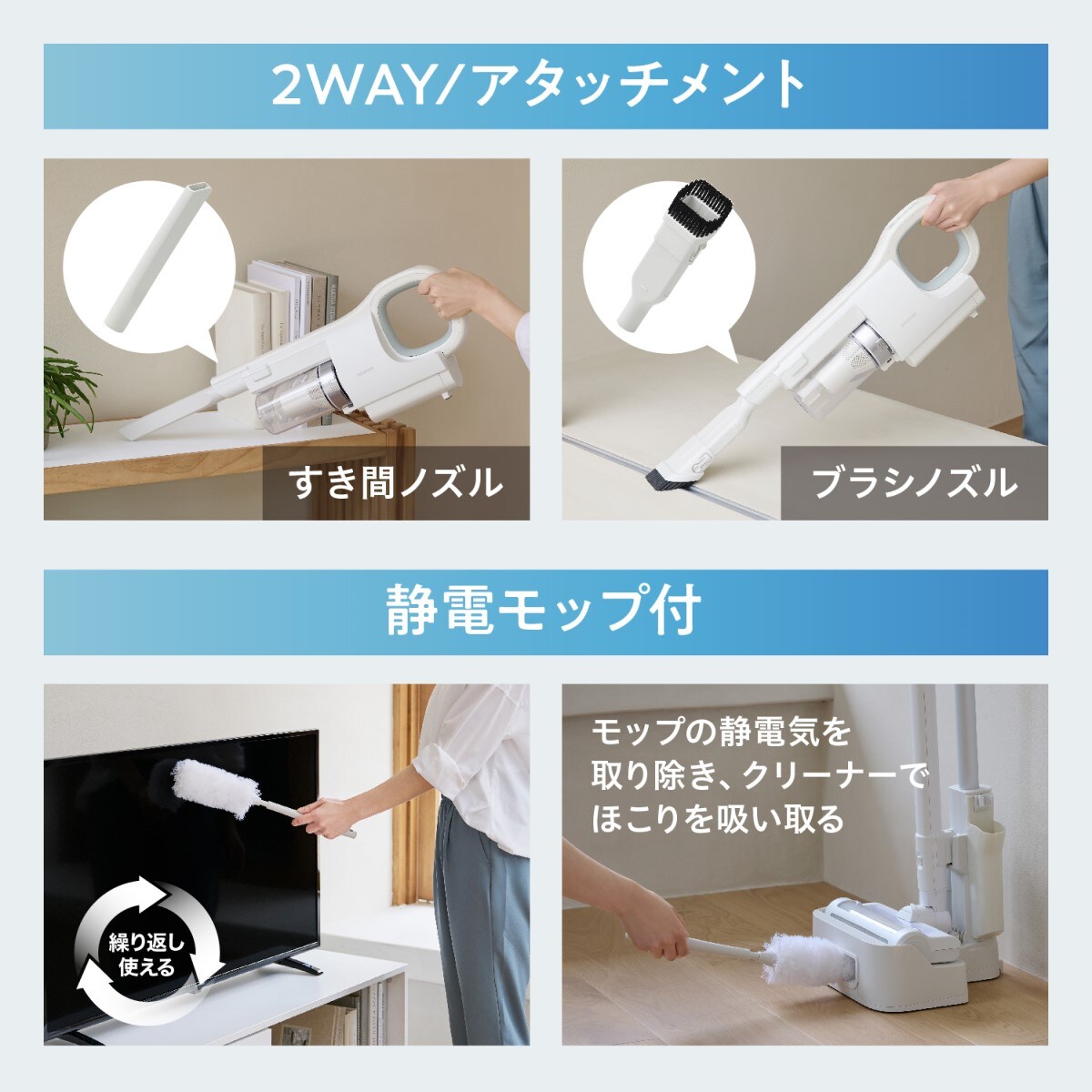 2WAY/アタッチメント

すき間ノズル

ブラシノズル

静電モップ付

繰り返し使える

モップの静電気を取り除き、クリーナーでほこりを吸い取る