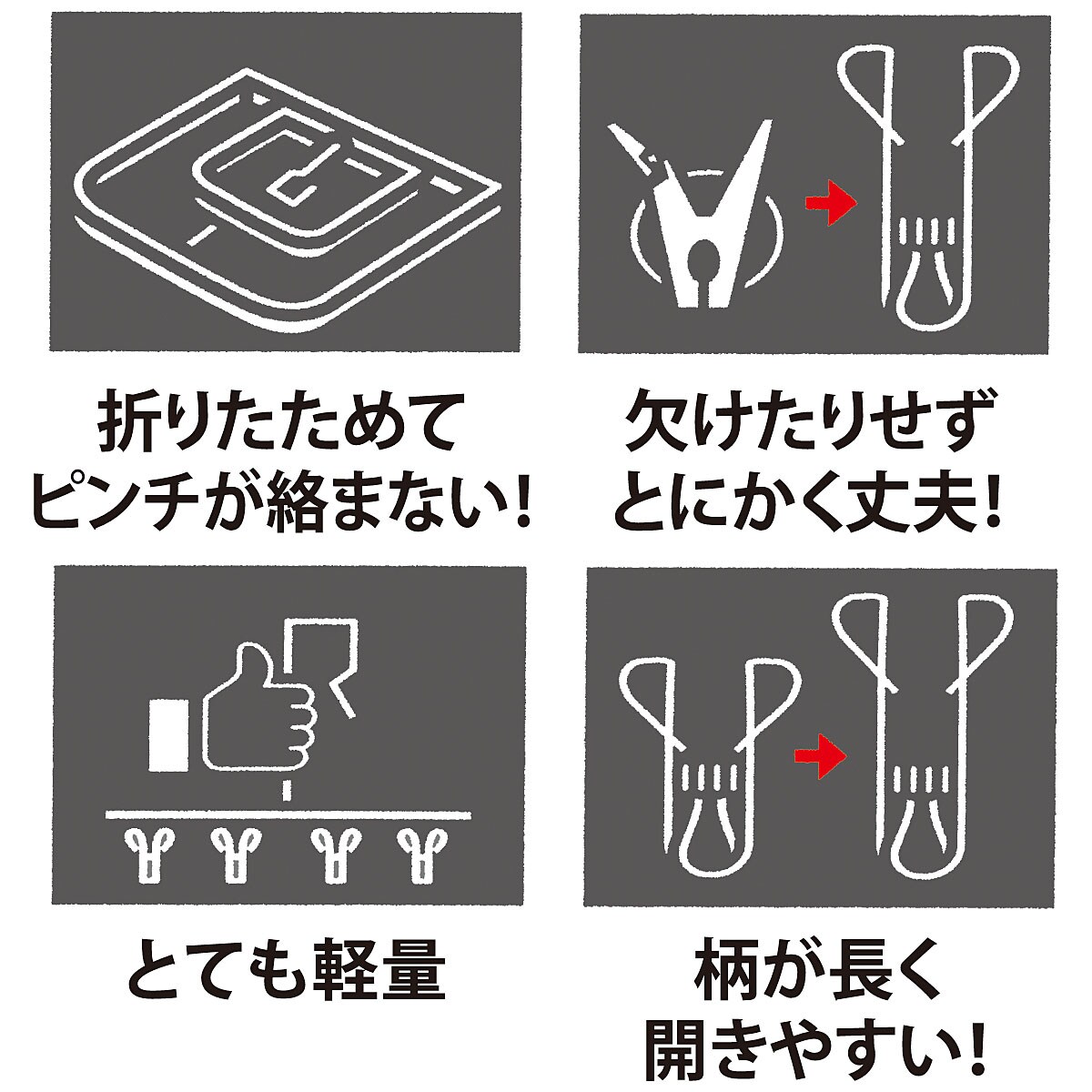 折りたためて
ピンチが絡まない！

欠けたりせず
とにかく丈夫！

とても軽量

柄が長く
開きやすい！