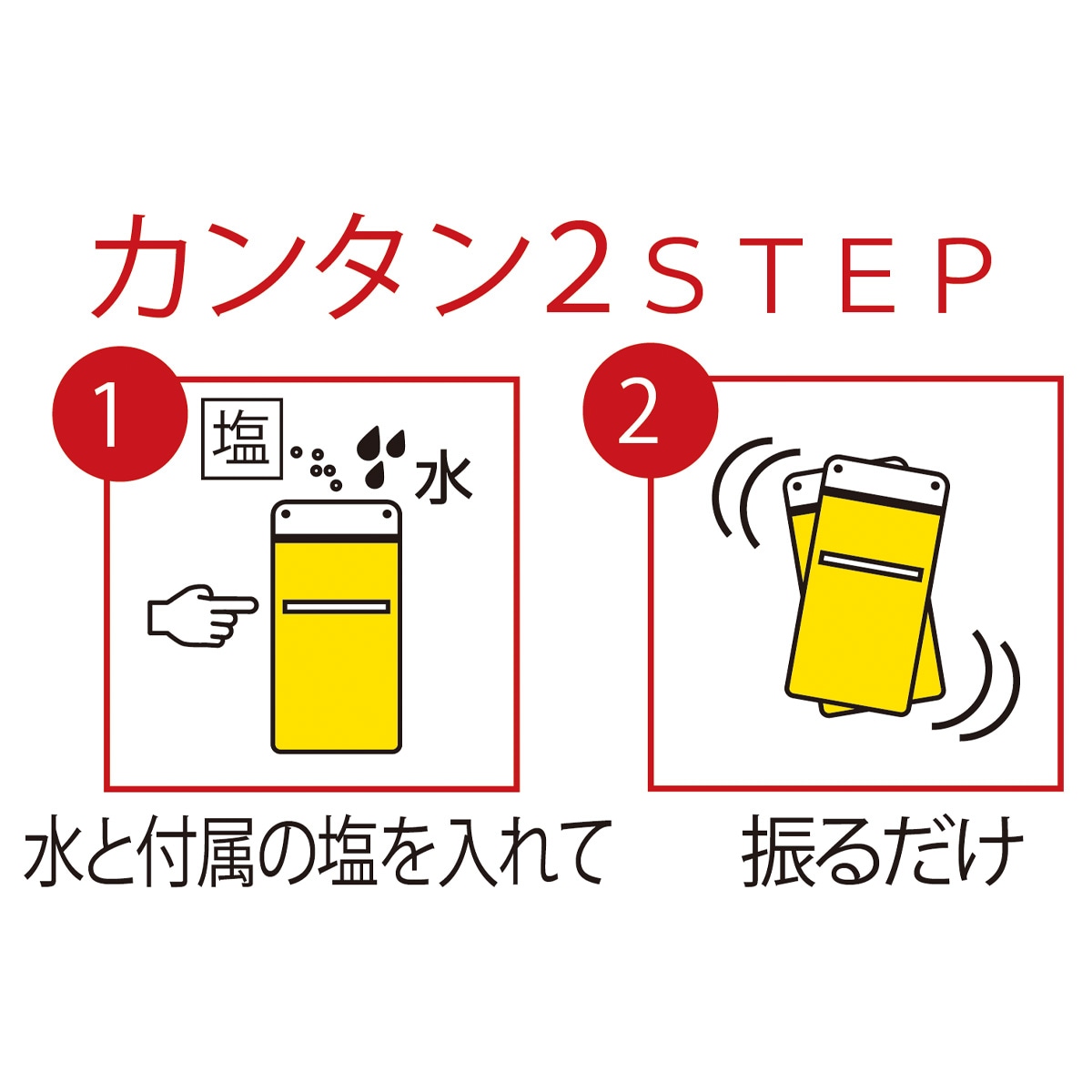 カンタン2STEP

1

塩

水

水と付属の塩を入れて

2

振るだけ