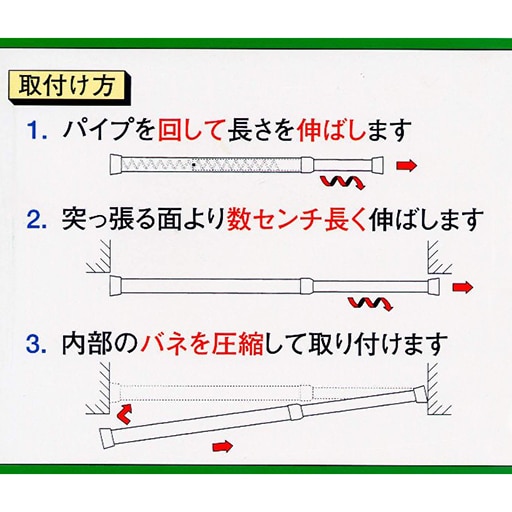 取付け方

1. パイプを回して長さを伸ばします

2. 突っ張る面より数センチ長く伸ばします

3. 内部のバネを圧縮して取り付けます