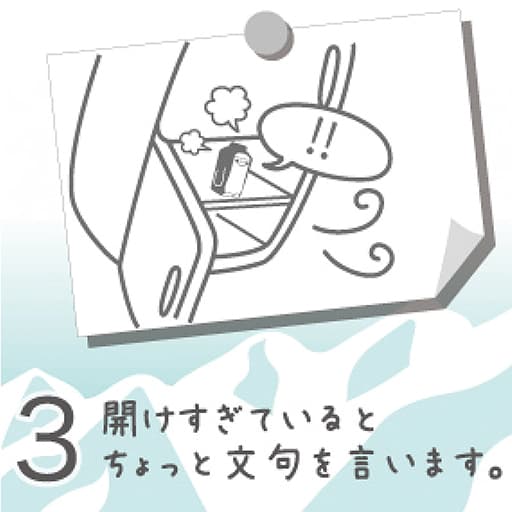 !!

3 開けすぎていると
ちょっと文句を言います。