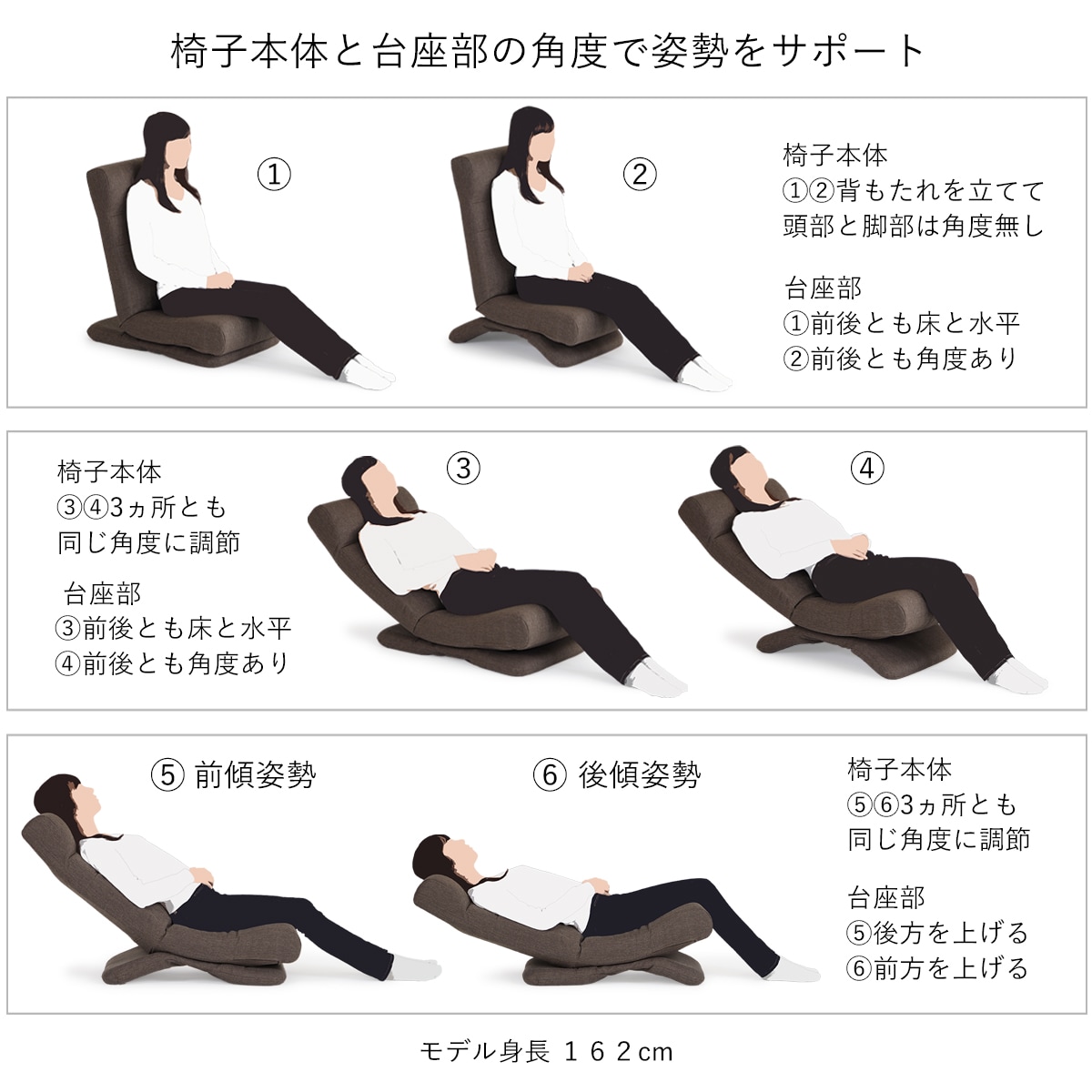 椅子本体と台座部の角度で姿勢をサポート

①

②

椅子本体
①②背もたれを立てて
頭部と脚部は角度無し

台座部
①前後とも床と水平
②前後とも角度あり

椅子本体
③④3ヵ所とも
同じ角度に調節

台座部
③前後とも床と水平
④前後とも角度あり

③

④

⑤ 前傾姿勢

⑥ 後傾姿勢

椅子本体
⑤⑥3ヵ所とも
同じ角度に調節

台座部
⑤後方を上げる
⑥前方を上げる

モデル身長 162cm