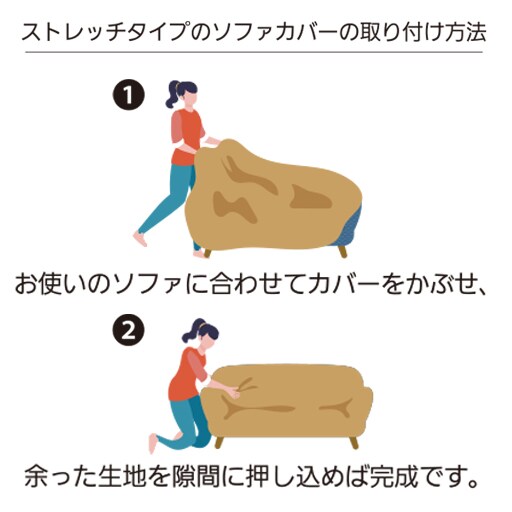 ストレッチタイプのソファカバーの取り付け方法

1

お使いのソファに合わせてカバーをかぶせ、

2

余った生地を隙間に押し込めば完成です。