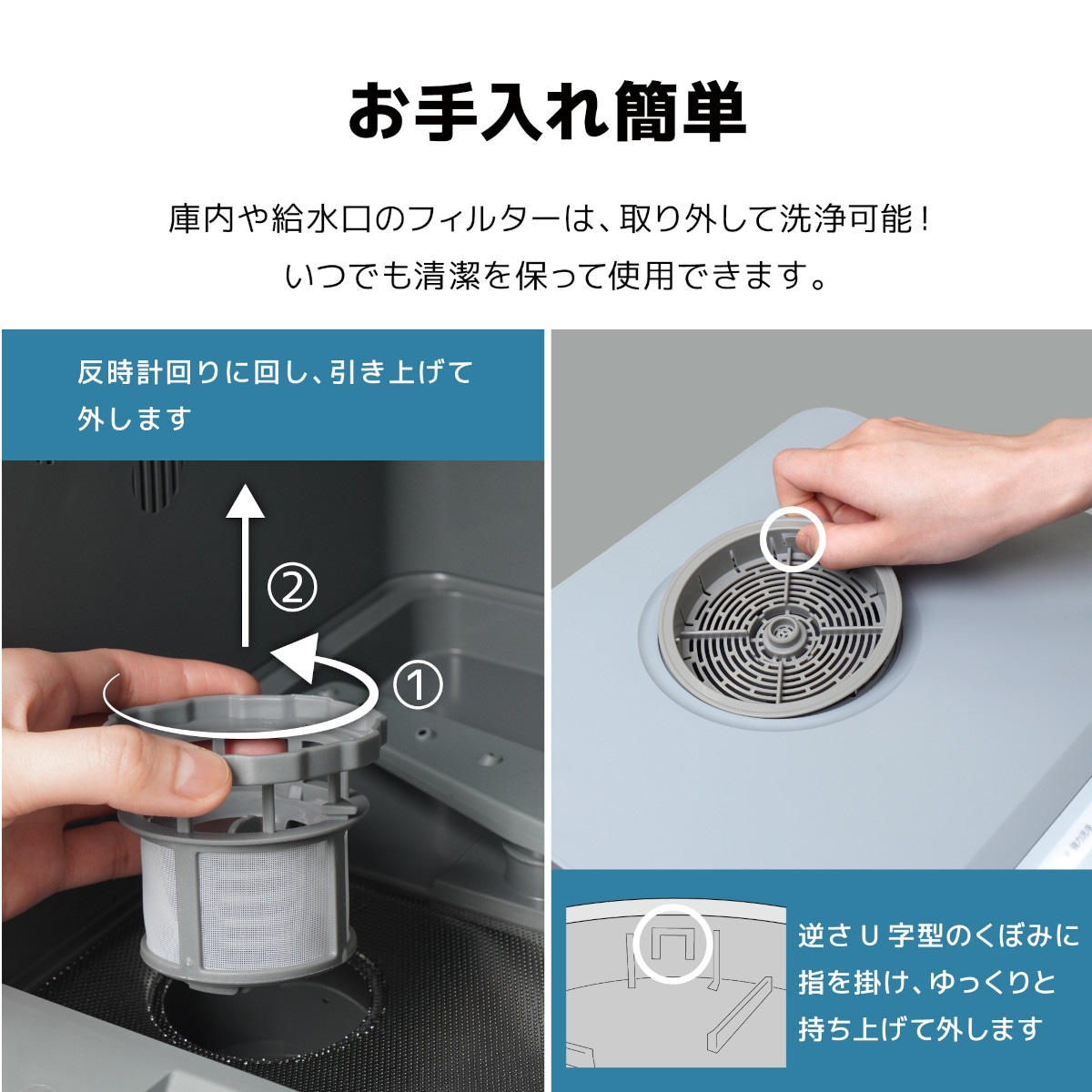 お手入れ簡単

庫内や給水口のフィルターは、取り外して洗浄可能！
いつでも清潔を保って使用できます。

反時計回りに回し、引き上げて外します

②

①

逆さ U 字型のくぼみに指を掛け、ゆっくりと持ち上げて外します