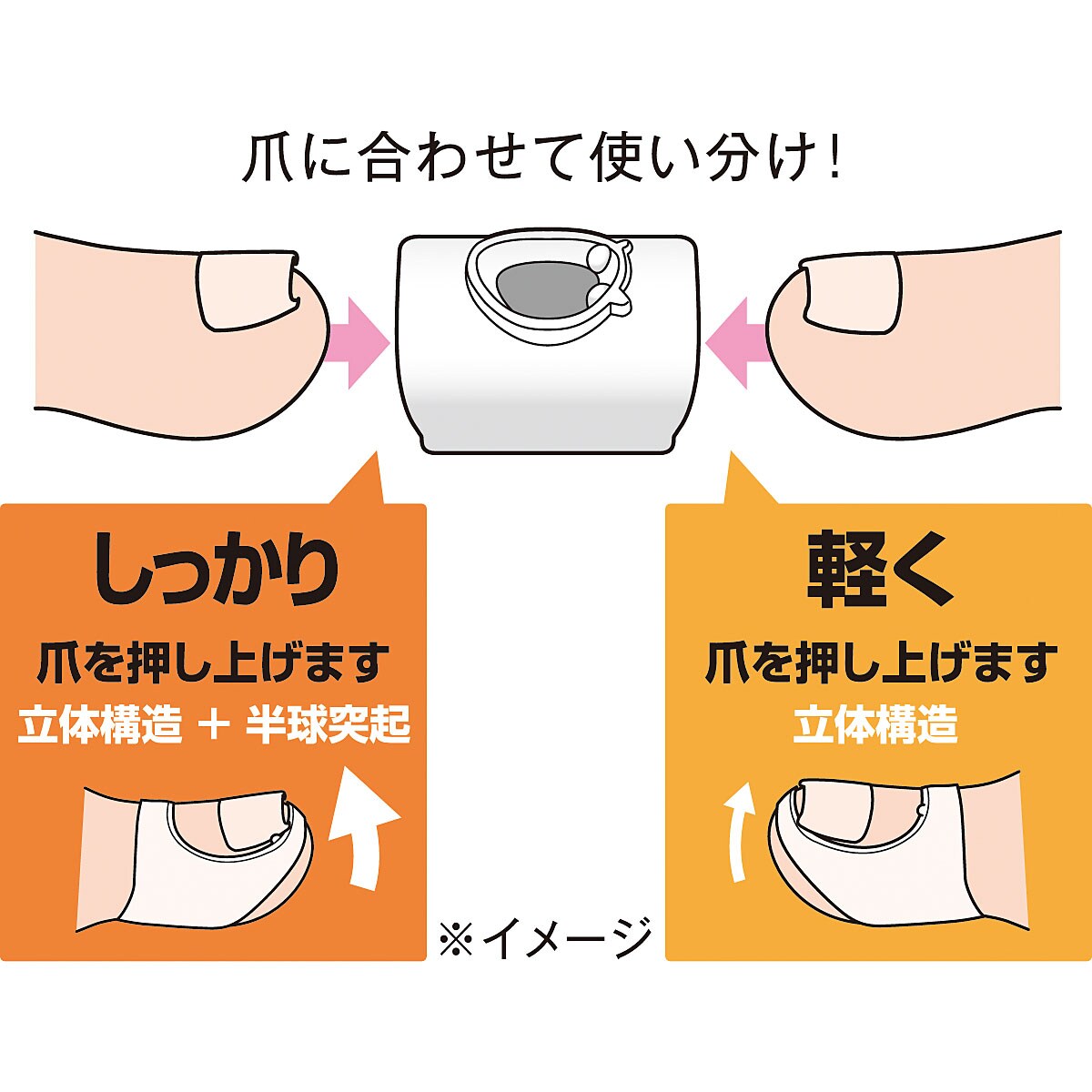 爪に合わせて使い分け！

しっかり
爪を押し上げます
立体構造 ＋ 半球突起

軽く
爪を押し上げます
立体構造

※イメージ