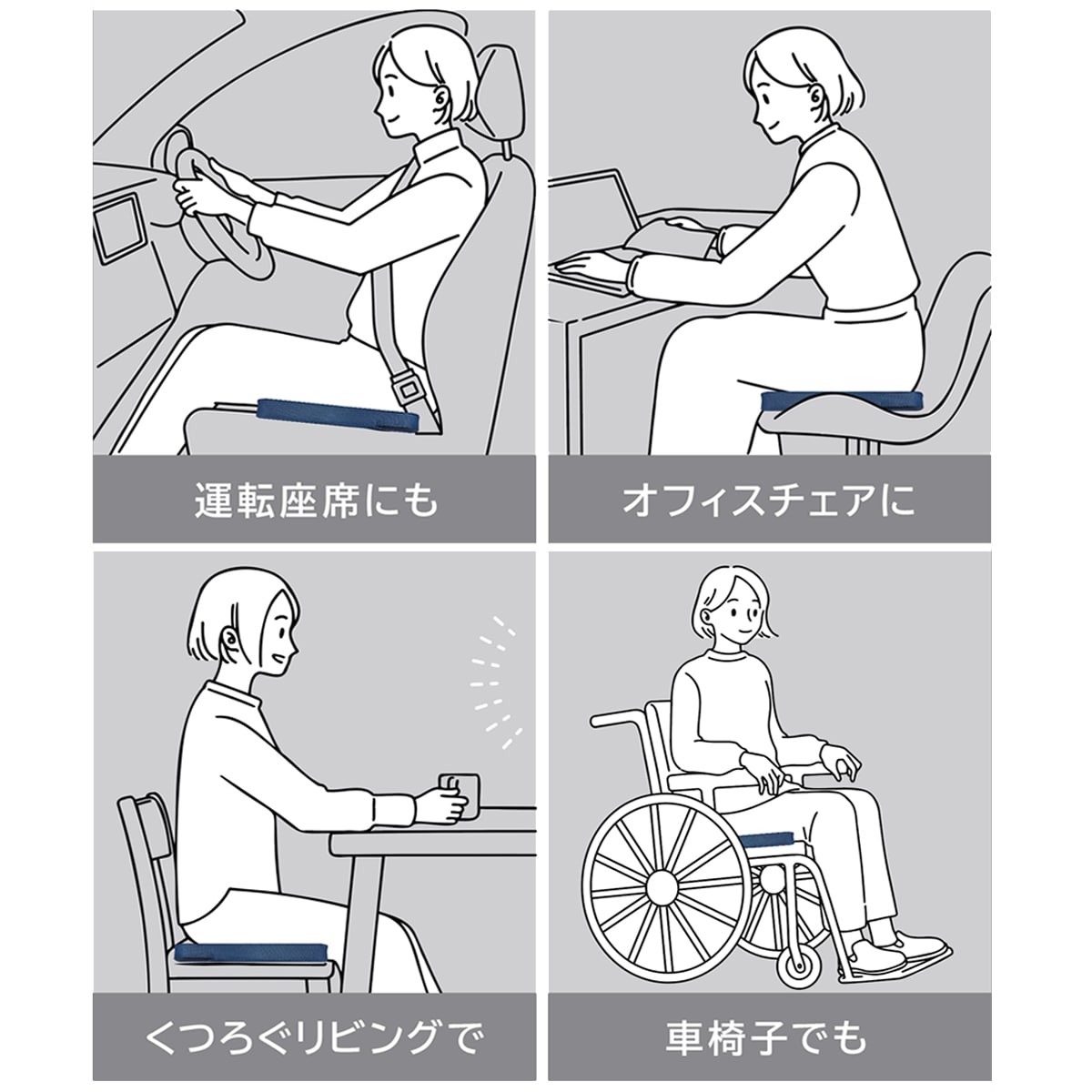 運転座席にも

オフィスチェアに

くつろぐリビングで

車椅子でも