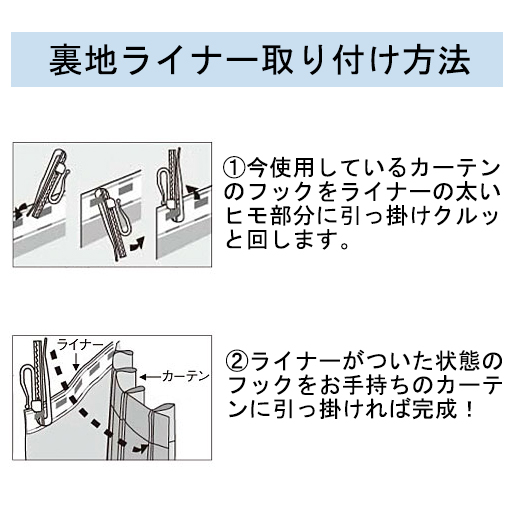 裏地ライナー取り付け方法

①今使用しているカーテンのフックをライナーの太いヒモ部分に引っ掛けクルッと回します。

ライナー

カーテン

②ライナーがついた状態のフックをお手持ちのカーテンに引っ掛ければ完成！