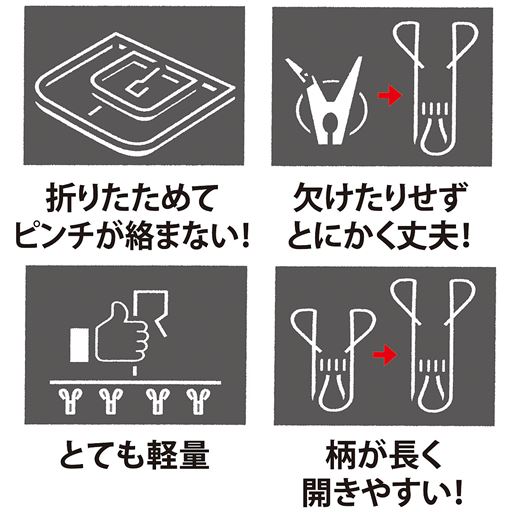 折りたためて
ピンチが絡まない！

欠けたりせず
とにかく丈夫！

とても軽量

柄が長く
開きやすい！