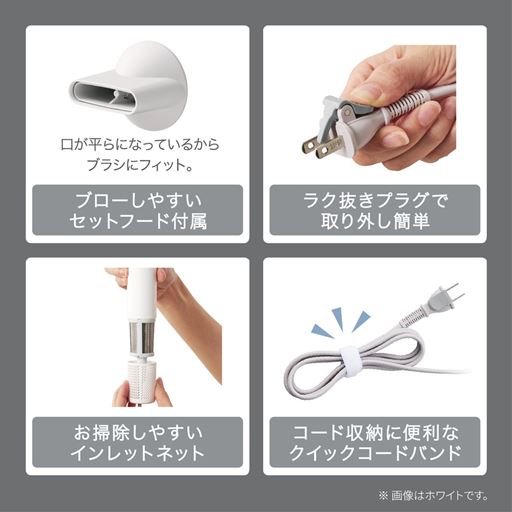 口が平らになっているから
ブラシにフィット。

ブローしやすい
セットフード付属

ラク抜きプラグで
取り外し簡単

お掃除しやすい
インレットネット

コード収納に便利な
クイックコードバンド

※ 画像はホワイトです。