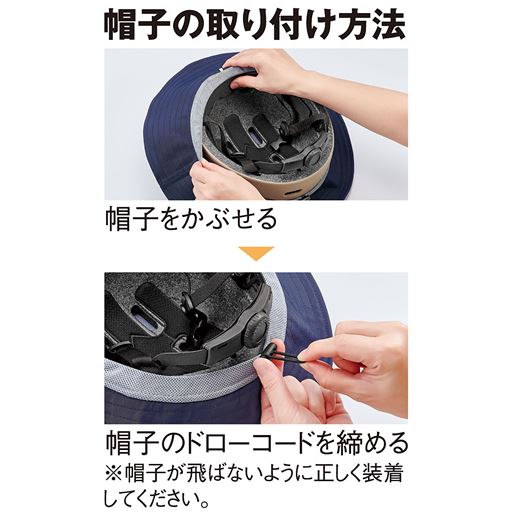 帽子の取り付け方法

帽子をかぶせる

帽子のドローコードを締める
※帽子が飛ばないように正しく装着してください。