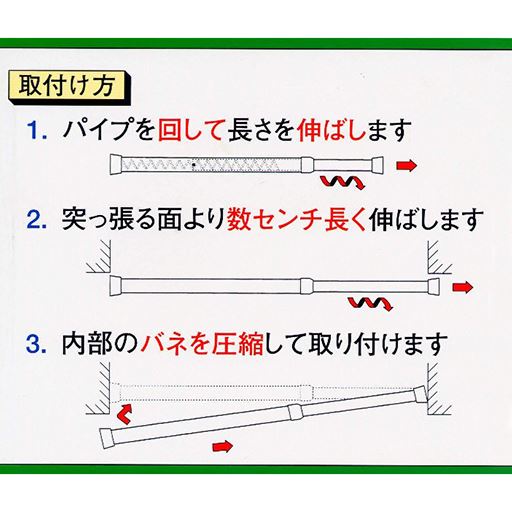 取付け方

1. パイプを回して長さを伸ばします

2. 突っ張る面より数センチ長く伸ばします

3. 内部のバネを圧縮して取り付けます