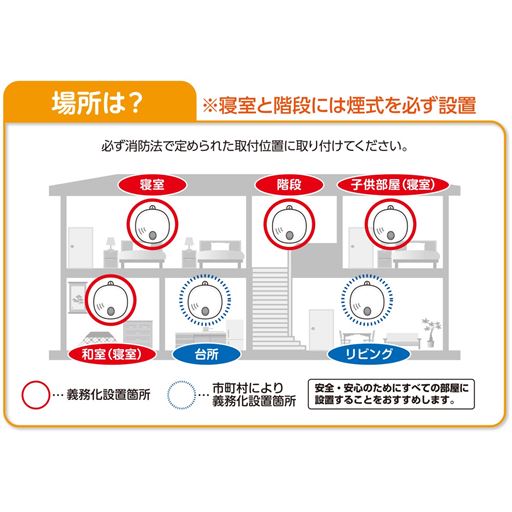 場所は？ ※寝室と階段には煙式を必ず設置

必ず消防法で定められた取付位置に取り付けてください。

寝室
階段
子供部屋（寝室）
和室（寝室）
台所
リビング

…義務化設置箇所
…市町村により義務化設置箇所

安全・安心のためにすべての部屋に設置することをおすすめします。