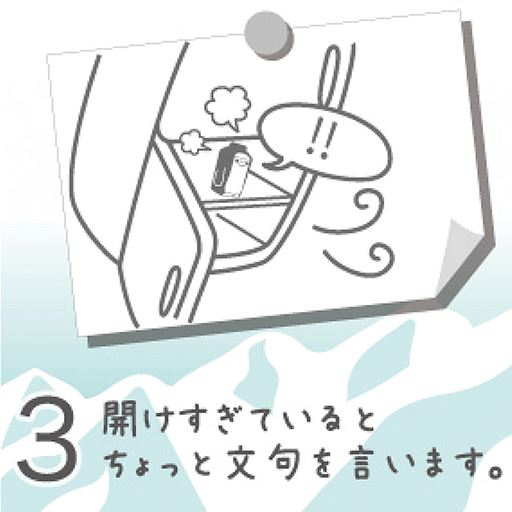 !!

3 開けすぎていると
ちょっと文句を言います。