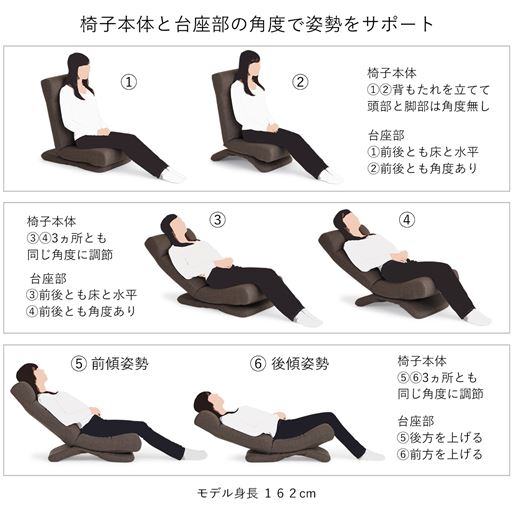 椅子本体と台座部の角度で姿勢をサポート

①

②

椅子本体
①②背もたれを立てて
頭部と脚部は角度無し

台座部
①前後とも床と水平
②前後とも角度あり

椅子本体
③④3ヵ所とも
同じ角度に調節

台座部
③前後とも床と水平
④前後とも角度あり

③

④

⑤ 前傾姿勢

⑥ 後傾姿勢

椅子本体
⑤⑥3ヵ所とも
同じ角度に調節

台座部
⑤後方を上げる
⑥前方を上げる

モデル身長 １６２cm