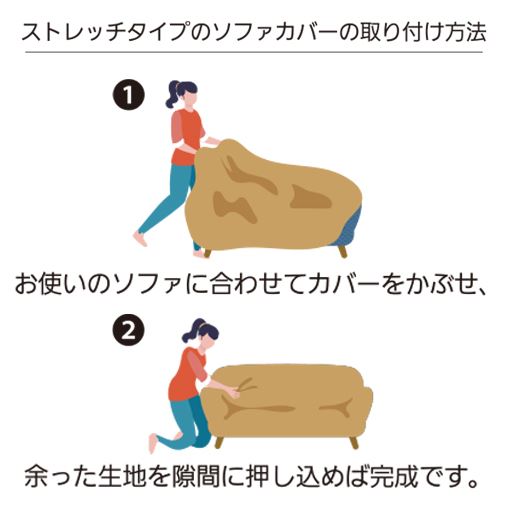 ストレッチタイプのソファカバーの取り付け方法

1

お使いのソファに合わせてカバーをかぶせ、

2

余った生地を隙間に押し込めば完成です。