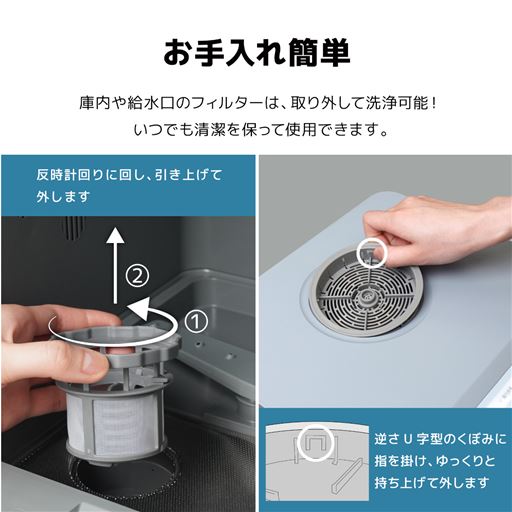 お手入れ簡単

庫内や給水口のフィルターは、取り外して洗浄可能！
いつでも清潔を保って使用できます。

反時計回りに回し、引き上げて外します

②

①

逆さ U 字型のくぼみに指を掛け、ゆっくりと持ち上げて外します