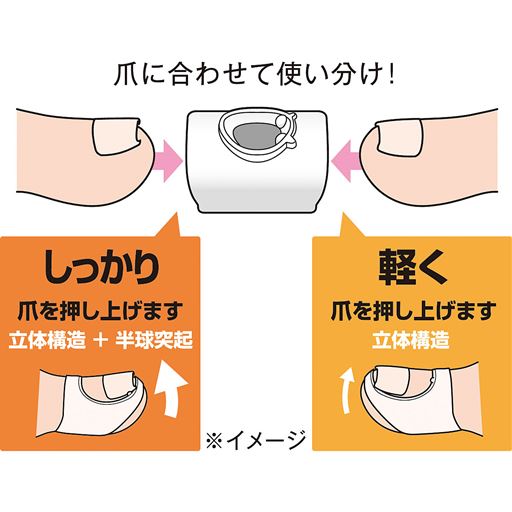 爪に合わせて使い分け!

しっかり
爪を押し上げます
立体構造 + 半球突起

軽く
爪を押し上げます
立体構造

※イメージ