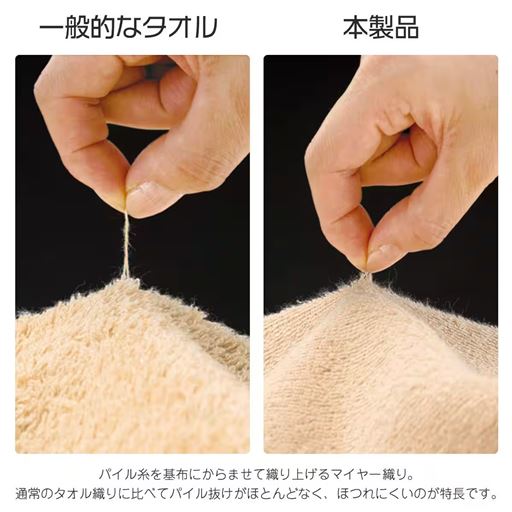 一般的なタオル

本製品

パイル糸を基布にからませて織り上げるマイヤー織り。
通常のタオル織りに比べてパイル抜けがほとんどなく、ほつれにくいのが特長です。