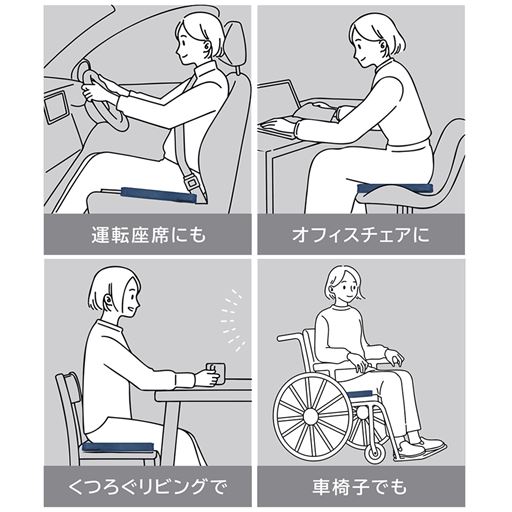 運転座席にも

オフィスチェアに

くつろぐリビングで

車椅子でも