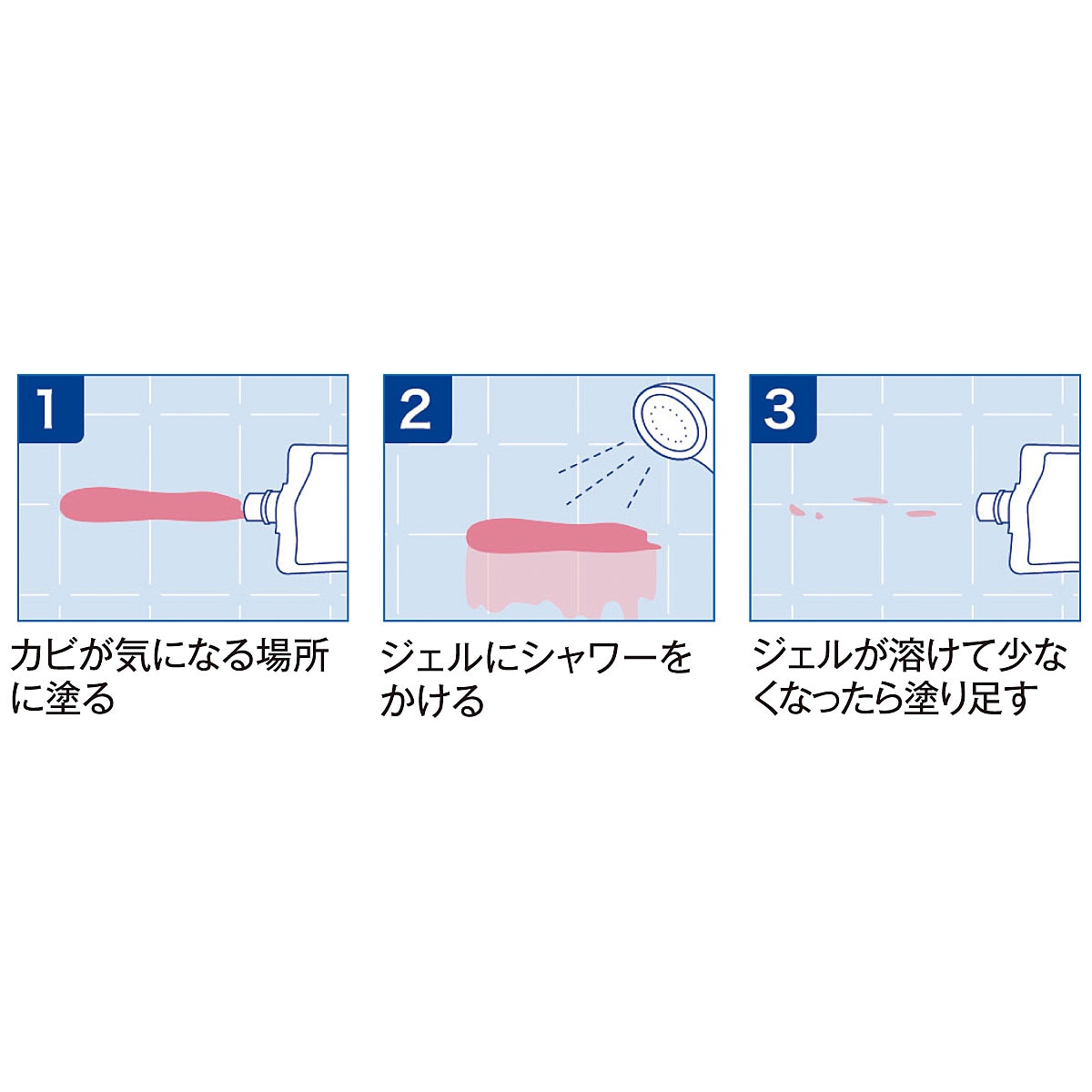 1

カビが気になる場所に塗る

2

ジェルにシャワーをかける

3

ジェルが溶けて少なくなったら塗り足す