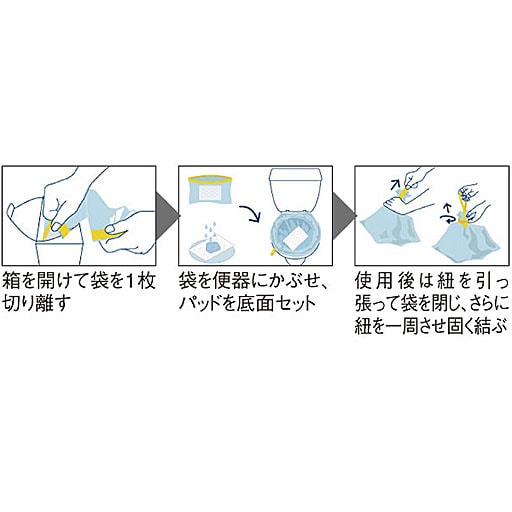 箱を開けて袋を1枚切り離す

袋を便器にかぶせ、パッドを底面セット

使用後は紐を引っ張って袋を閉じ、さらに紐を一周させ固く結ぶ