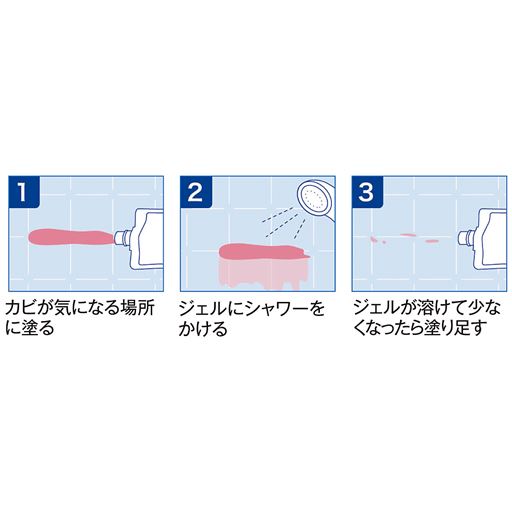 1
カビが気になる場所に塗る

2
ジェルにシャワーをかける

3
ジェルが溶けて少なくなったら塗り足す