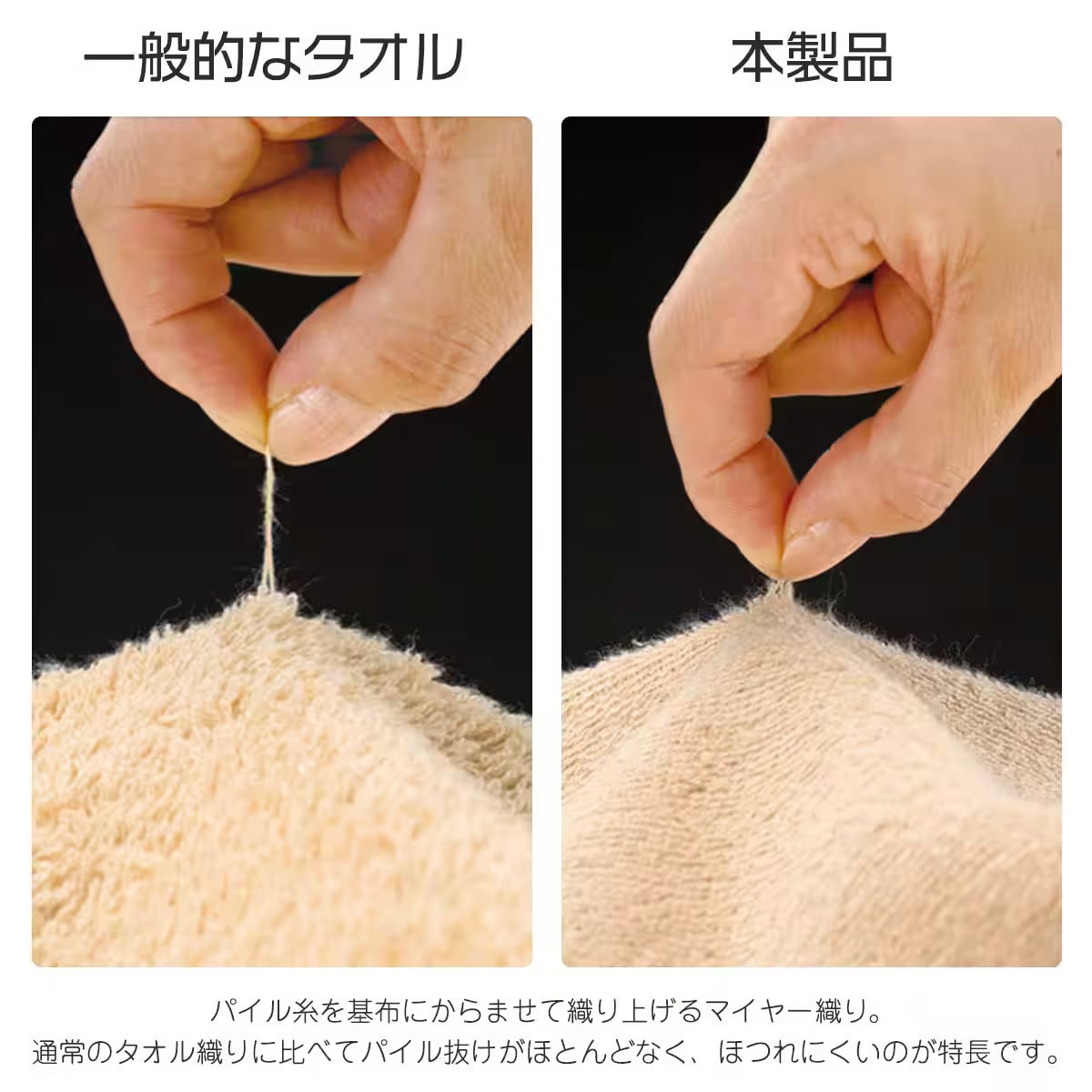 一般的なタオル

本製品

パイル糸を基布にからませて織り上げるマイヤー織り。
通常のタオル織りに比べてパイル抜けがほとんどなく、ほつれにくいのが特長です。