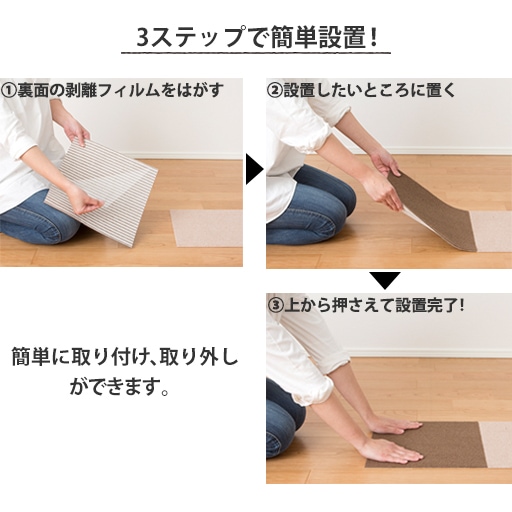 3ステップで簡単設置！

①裏面の剥離フィルムをはがす

②設置したいところに置く

③上から押さえて設置完了!

簡単に取り付け、取り外しができます。