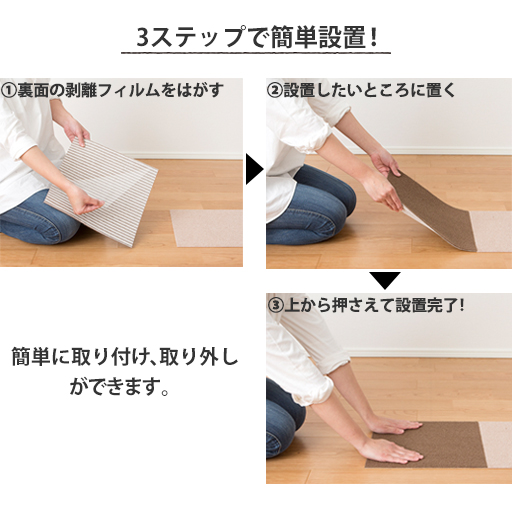 3ステップで簡単設置!

①裏面の剥離フィルムをはがす

②設置したいところに置く

③上から押さえて設置完了!

簡単に取り付け、取り外しができます。