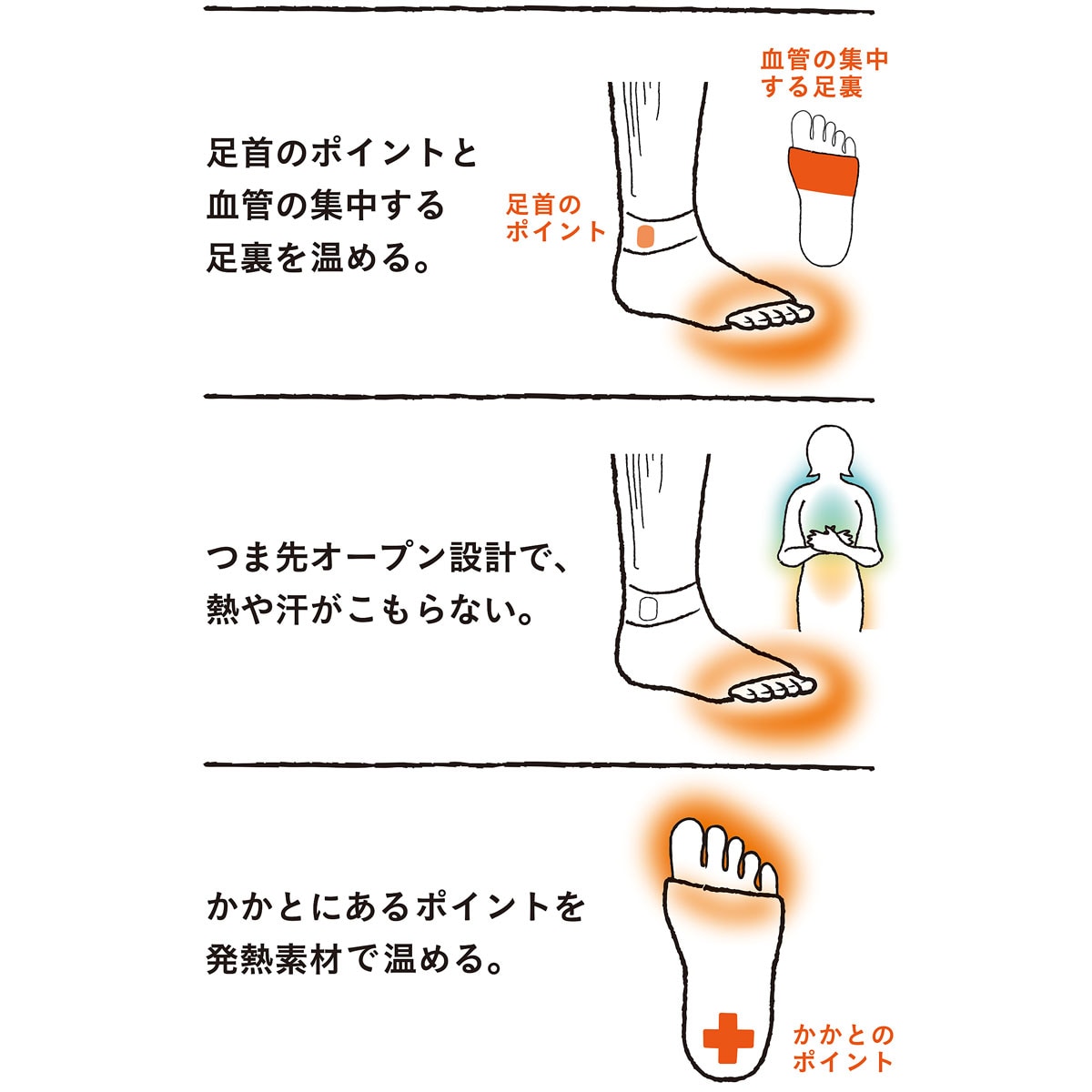 足首のポイントと
血管の集中する
足裏を温める。

足首の
ポイント

血管の集中
する足裏

つま先オープン設計で、
熱や汗がこもらない。

かかとにあるポイントを
発熱素材で温める。

かかとの
ポイント