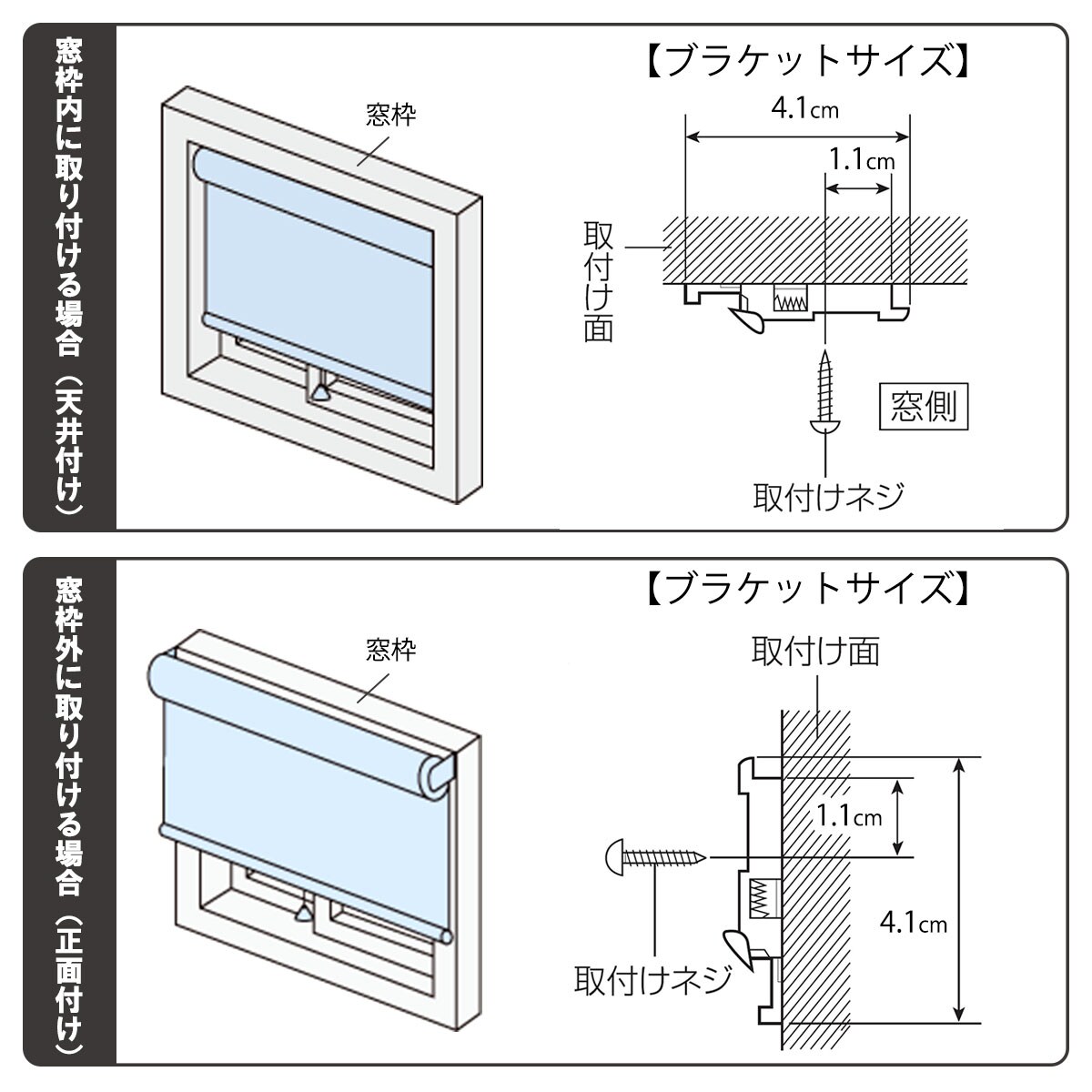 窓枠内に取り付ける場合（天井付け）

窓枠

【ブラケットサイズ】

4.1cm

1.1cm

取付け面

窓側

取付けネジ

窓枠外に取り付ける場合（正面付け）

窓枠

【ブラケットサイズ】

取付け面

1.1cm

4.1cm

取付けネジ