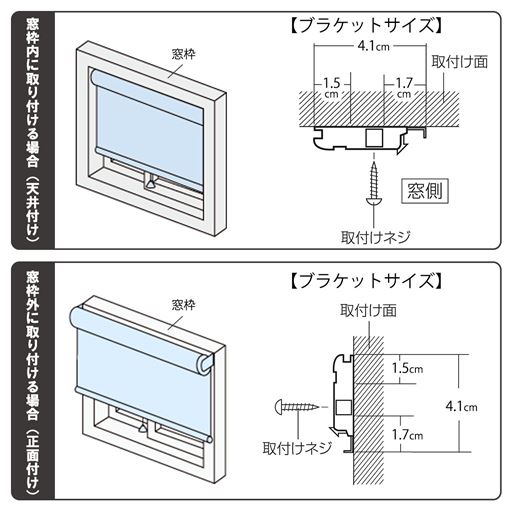 窓枠内に取り付ける場合（天井付け）

窓枠

【ブラケットサイズ】

4.1cm

1.5 cm

1.7 cm

取付け面

窓側

取付けネジ

窓枠外に取り付ける場合（正面付け）

窓枠

【ブラケットサイズ】

取付け面

1.5cm

4.1cm

1.7cm

取付けネジ