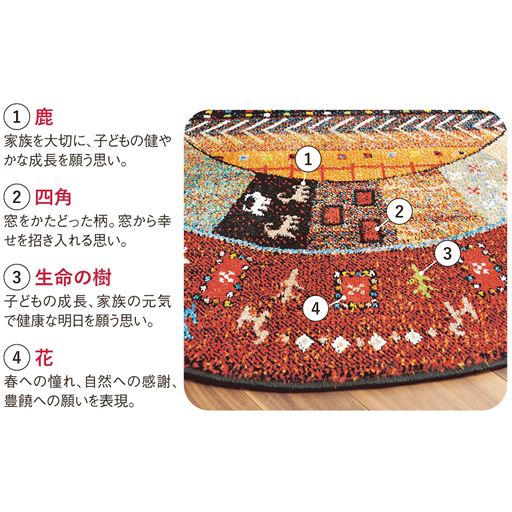 1 鹿
家族を大切に、子どもの健やかな成長を願う思い。

2 四角
窓をかたどった柄。窓から幸せを招き入れる思い。

3 生命の樹
子どもの成長、家族の元気で健康な明日を願う思い。

4 花
春への憧れ、自然への感謝、豊饒への願いを表現。

1
2
3
4