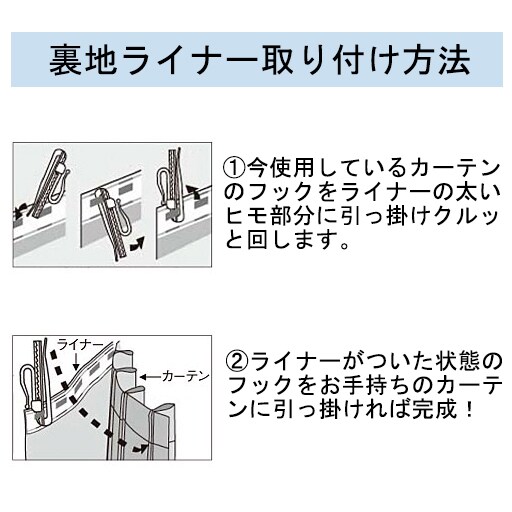 裏地ライナー取り付け方法

①今使用しているカーテンのフックをライナーの太いヒモ部分に引っ掛けクルッと回します。

ライナー

カーテン

②ライナーがついた状態のフックをお手持ちのカーテンに引っ掛ければ完成！