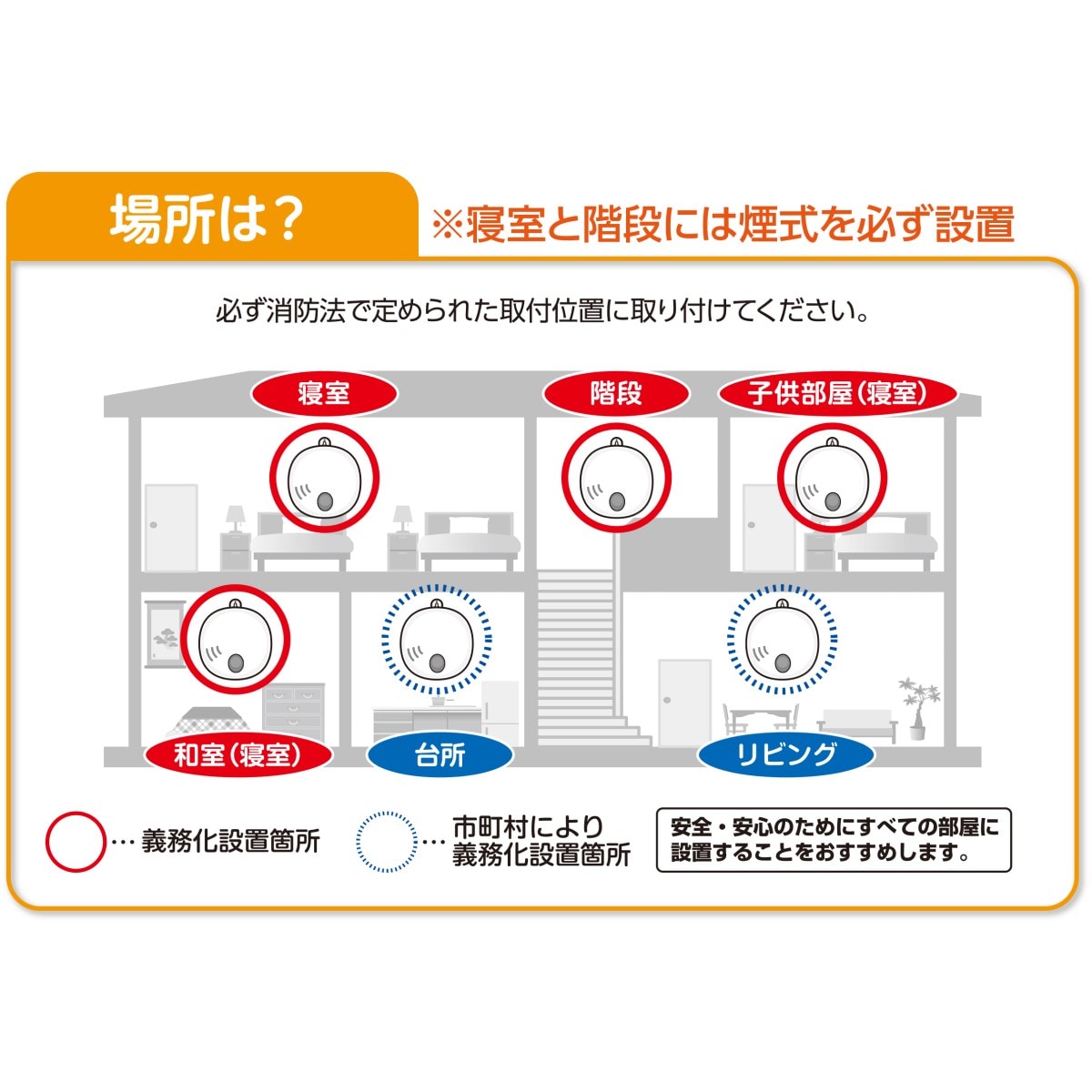 場所は？ ※寝室と階段には煙式を必ず設置

必ず消防法で定められた取付位置に取り付けてください。

寝室

階段

子供部屋（寝室）

和室（寝室）

台所

リビング

… 義務化設置箇所

… 市町村により義務化設置箇所

安全・安心のためにすべての部屋に設置することをおすすめします。