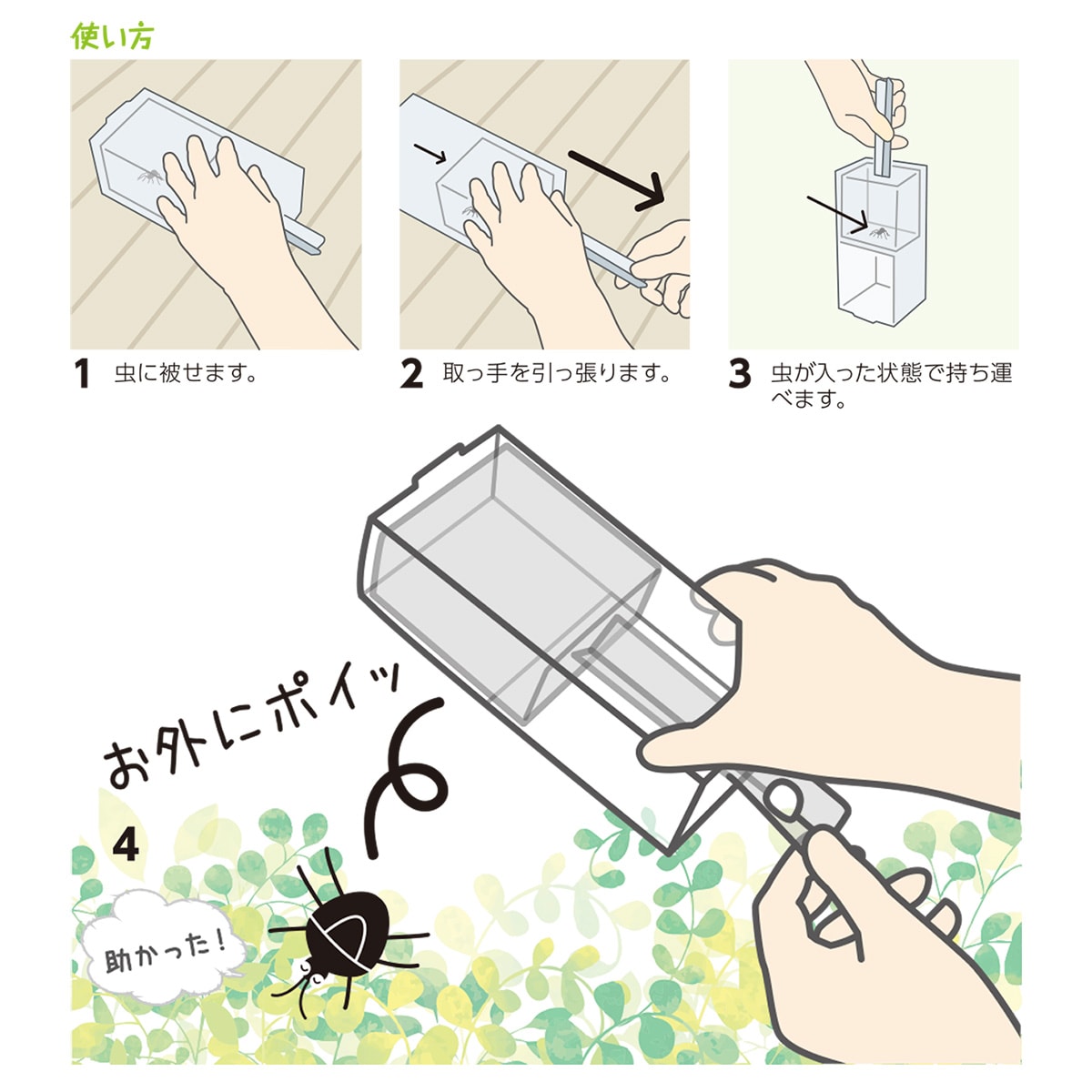 使い方

1 虫に被せます。

2 取っ手を引っ張ります。

3 虫が入った状態で持ち運べます。

お外にポイッ

4

助かった！