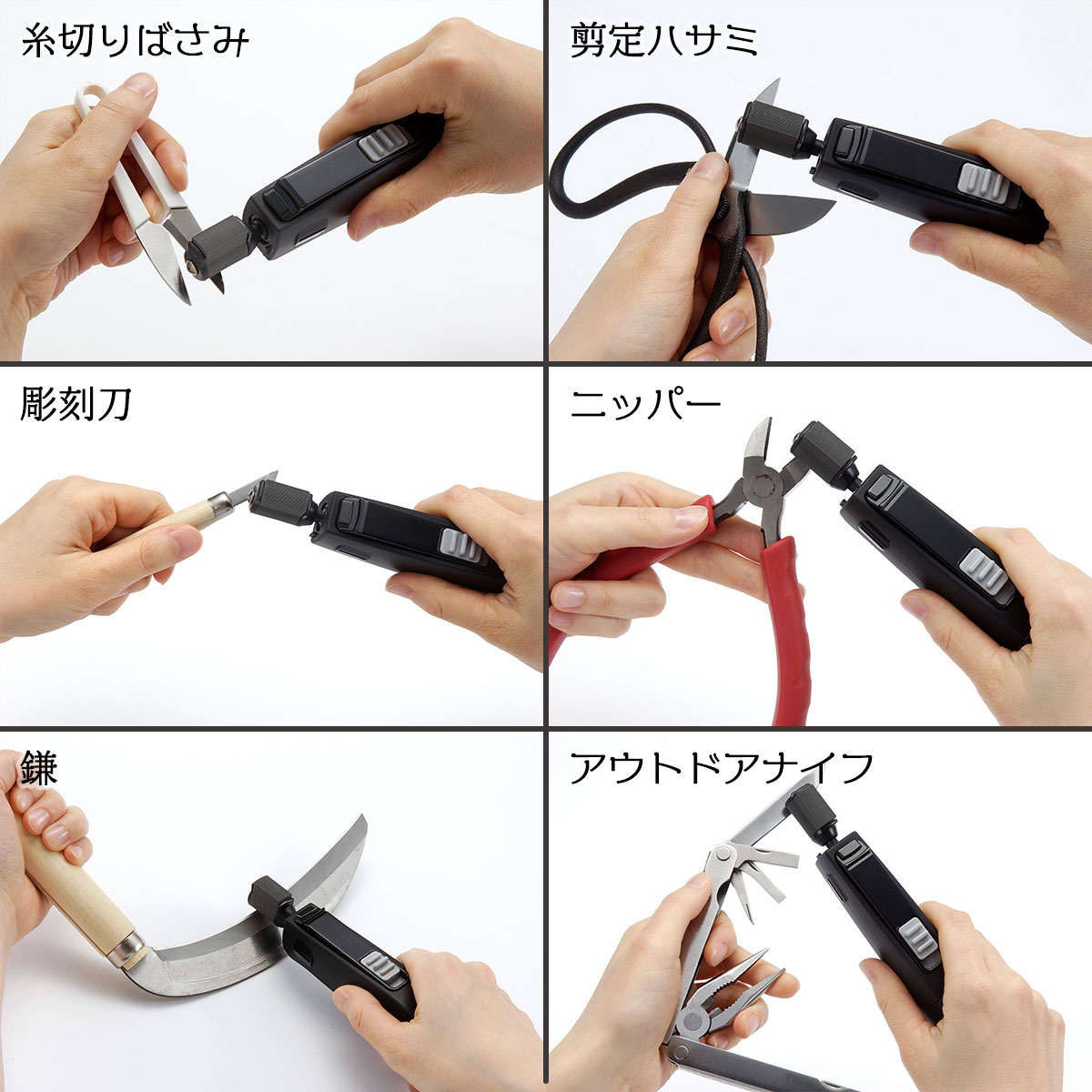 糸切りばさみ

剪定ハサミ

彫刻刀

ニッパー

鎌

アウトドアナイフ