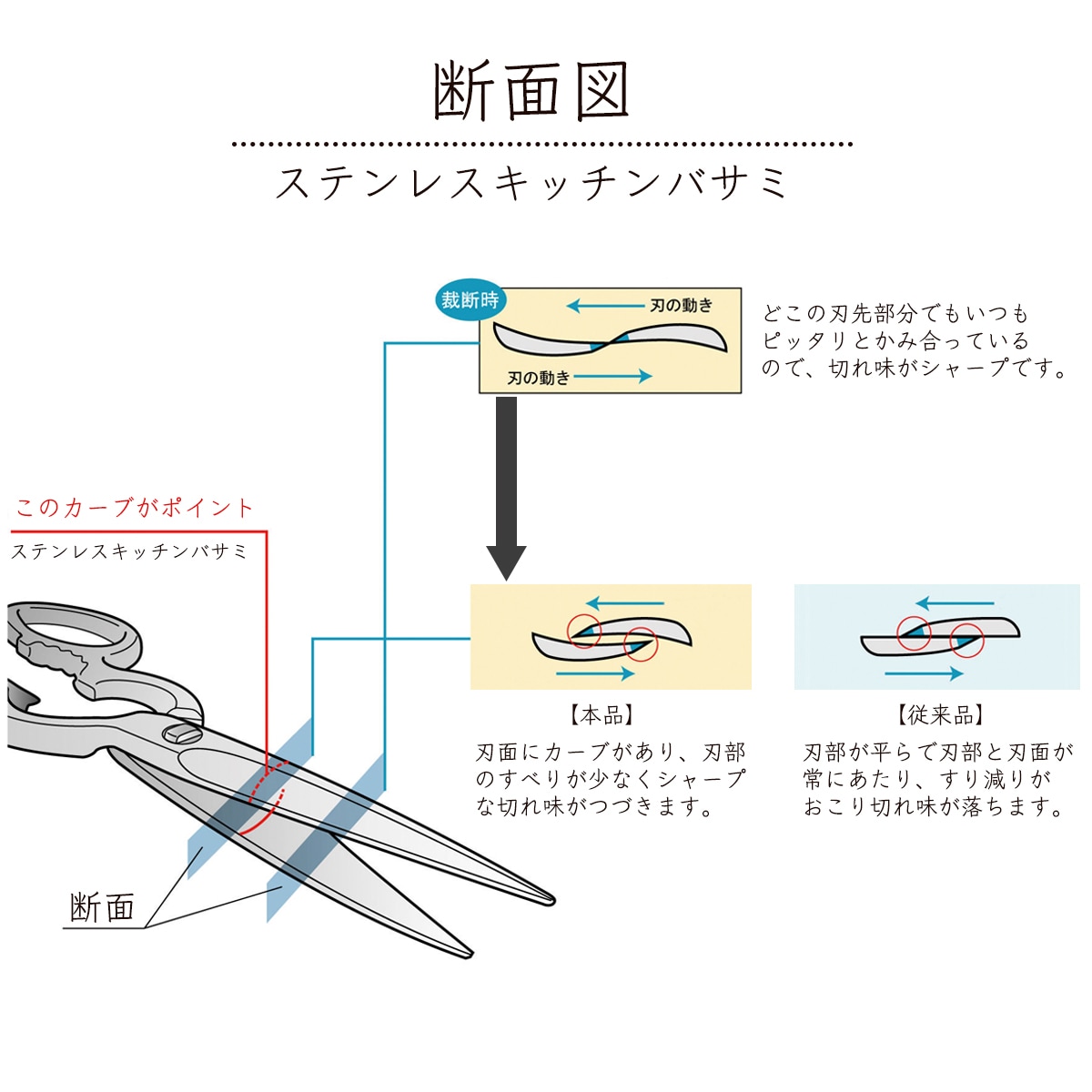 断面図

ステンレスキッチンバサミ

裁断時

刃の動き

刃の動き

どこの刃先部分でもいつもピッタリとかみ合っているので、切れ味がシャープです。

このカーブがポイント

ステンレスキッチンバサミ

【本品】

刃面にカーブがあり、刃部のすべりが少なくシャープな切れ味がつづきます。

【従来品】

刃部が平らで刃部と刃面が常にあたり、すり減りがおこり切れ味が落ちます。

断面