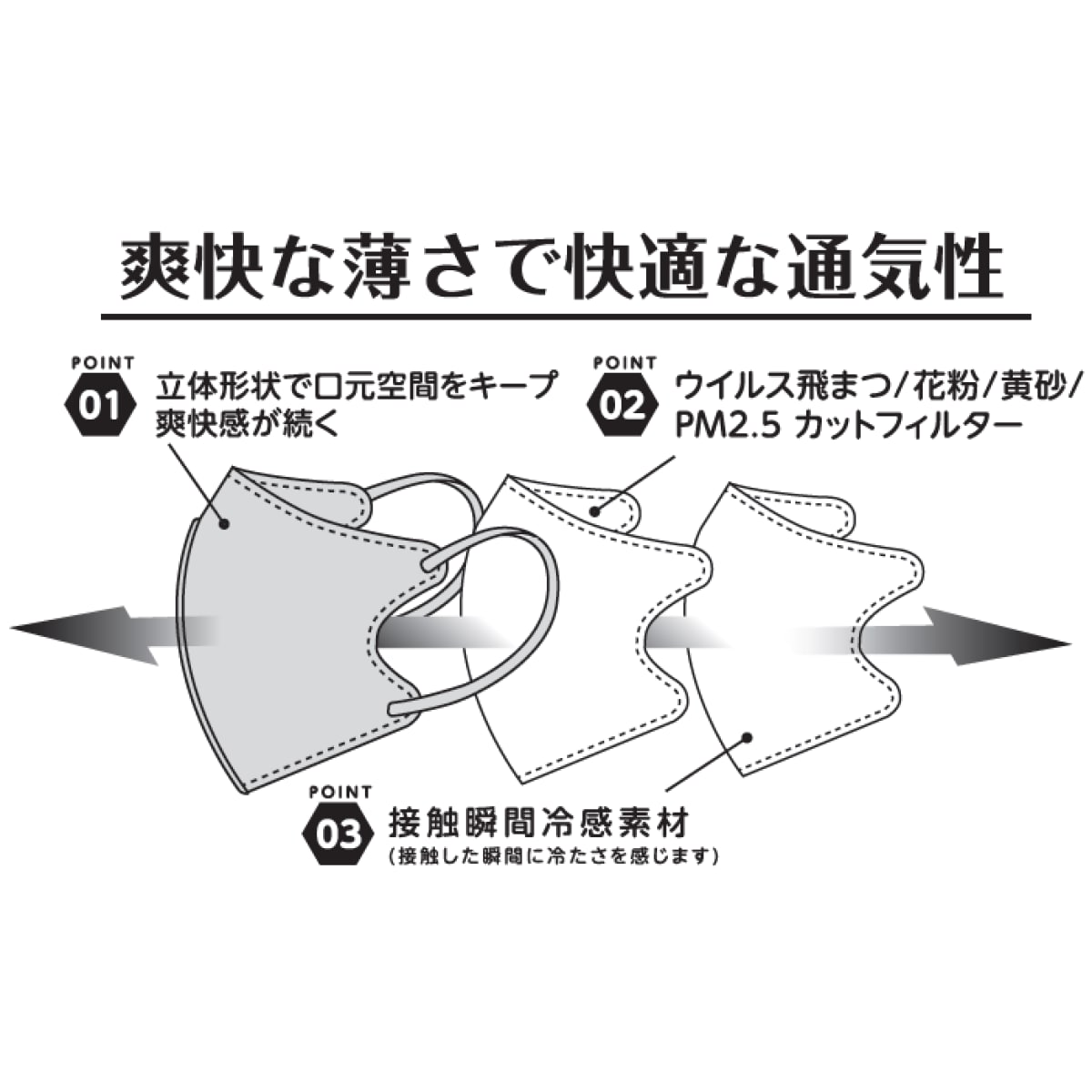 爽快な薄さで快適な通気性

POINT
01
立体形状で口元空間をキープ
爽快感が続く

POINT
02
ウイルス飛まつ/花粉/黄砂/
PM2.5 カットフィルター

POINT
03
接触瞬間冷感素材
(接触した瞬間に冷たさを感じます)