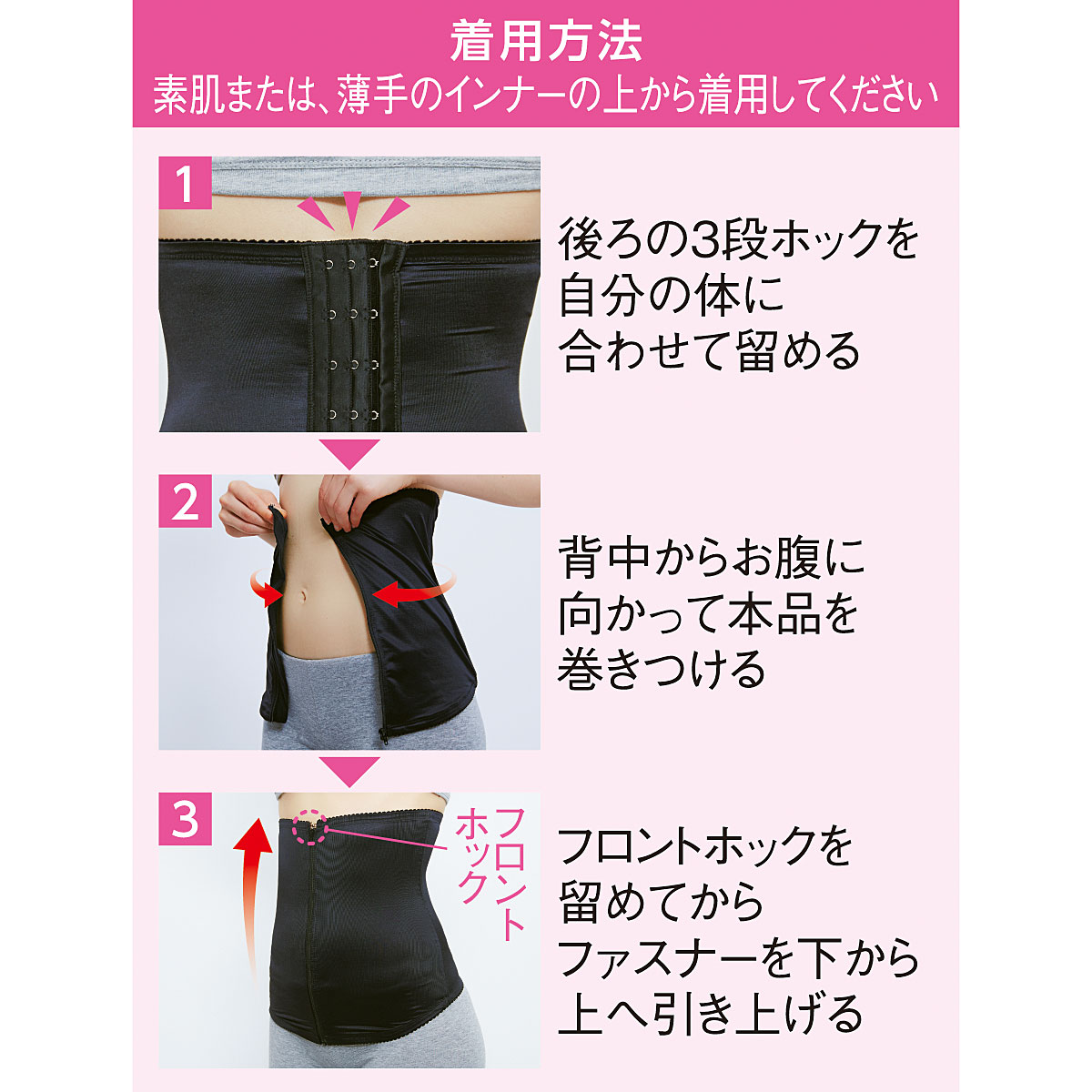 着用方法
素肌または、薄手のインナーの上から着用してください

1
後ろの3段ホックを自分の体に合わせて留める

2
背中からお腹に向かって本品を巻きつける

3
フロントホック
フロントホックを留めてからファスナーを下から上へ引き上げる