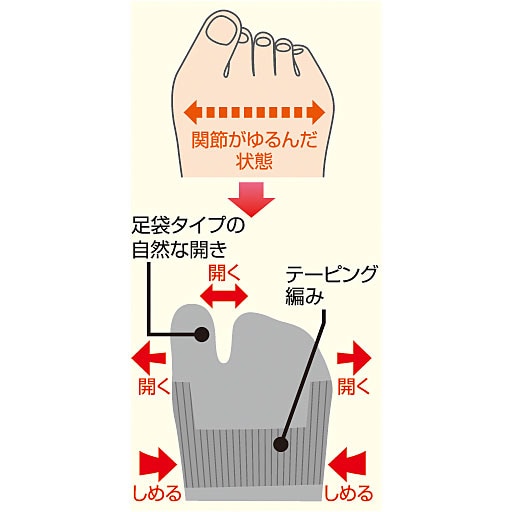 関節がゆるんだ状態

足袋タイプの自然な開き

開く

テーピング編み

開く

開く

しめる

しめる